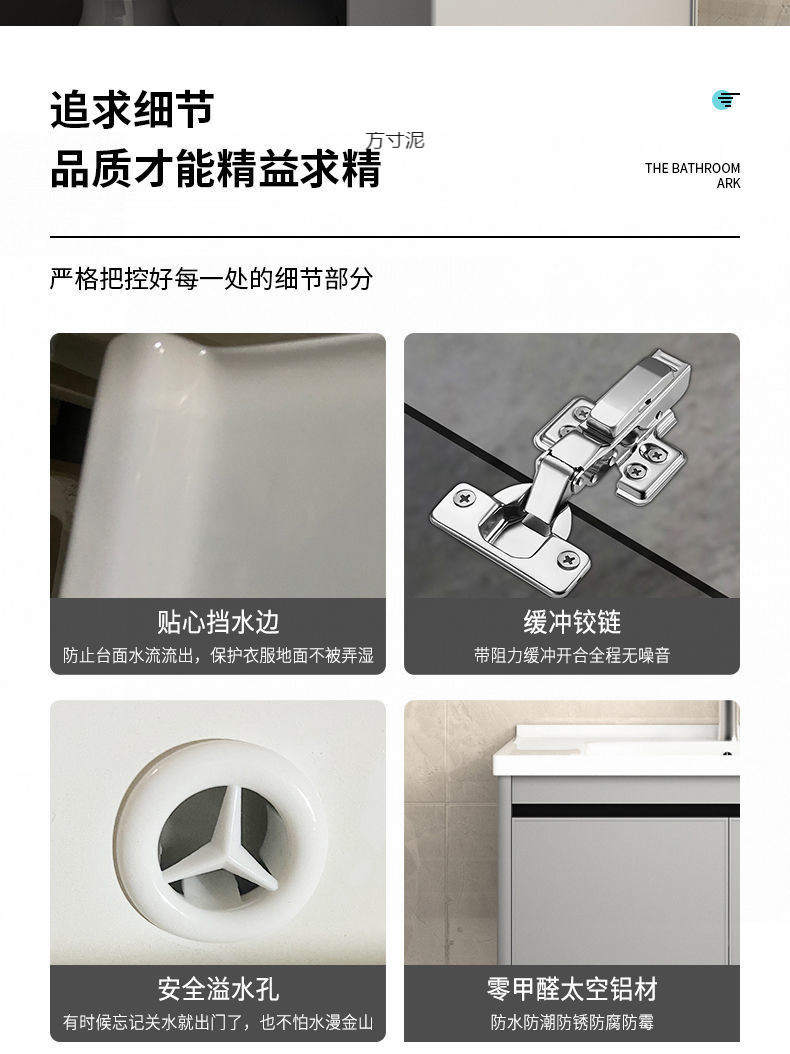 追求细节
品质才能精益求精

万寸泥

THE BATHROOM ARK

严格把控好每一处的细节部分

贴心挡水边
防止台面水流流出，保护衣服地面不被弄湿

缓冲铰链
带阻力缓冲开合全程无噪音

安全溢水孔
有时候忘记关水就出门了，也不怕水漫金山

零甲醛太空铝材
防水防潮防锈防腐防霉