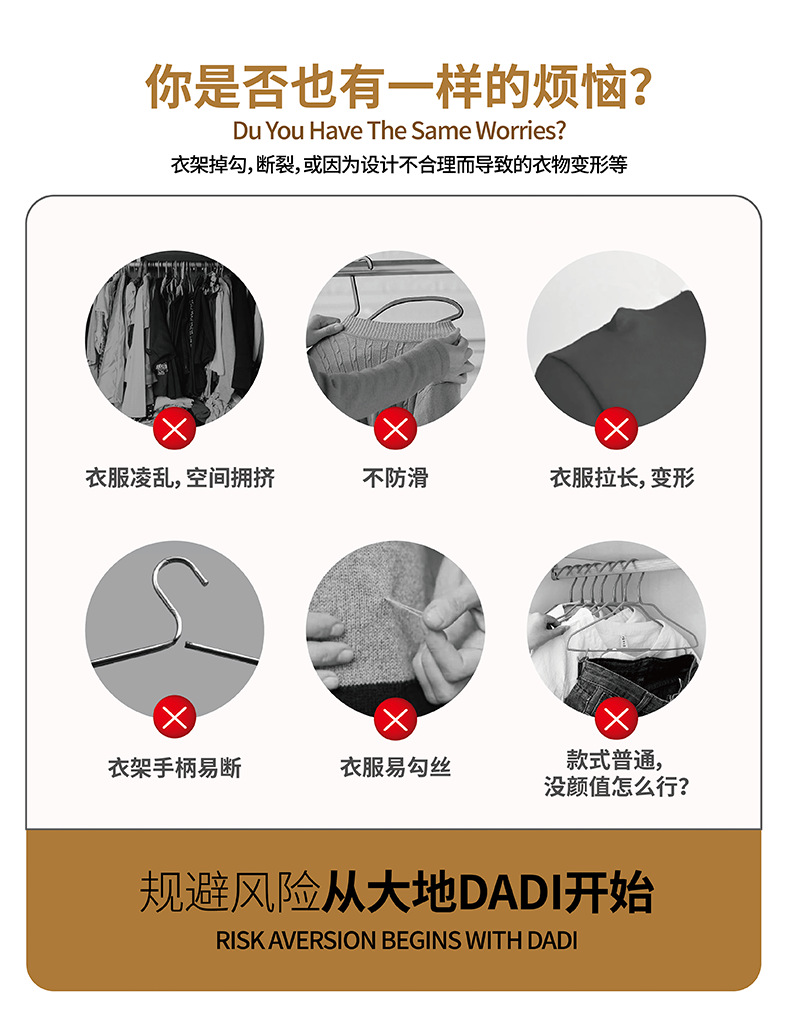 你是否也有一样的烦恼?
Du You Have The Same Worries?
衣架掉勾，断裂，或因为设计不合理而导致的衣物变形等

衣服凌乱，空间拥挤

不防滑

衣服拉长，变形

衣架手柄易断

衣服易勾丝

款式普通，
没颜值怎么行?

规避风险从大地DADI开始
RISK AVERSION BEGINS WITH DADI