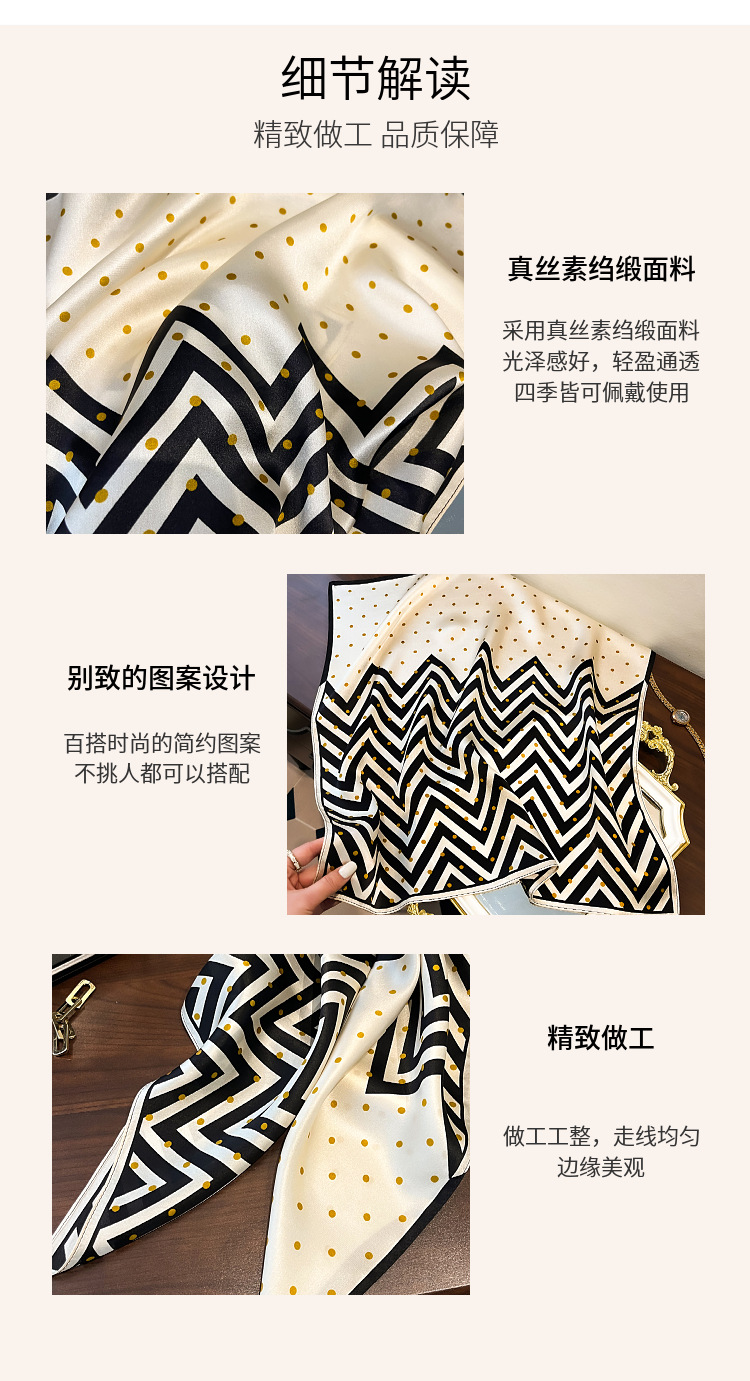 细节解读
精致做工 品质保障

真丝素绉缎面料

采用真丝素绉缎面料
光泽感好，轻盈通透
四季皆可佩戴使用

别致的图案设计

百搭时尚的简约图案
不挑人都可以搭配

精致做工

做工工整，走线均匀
边缘美观