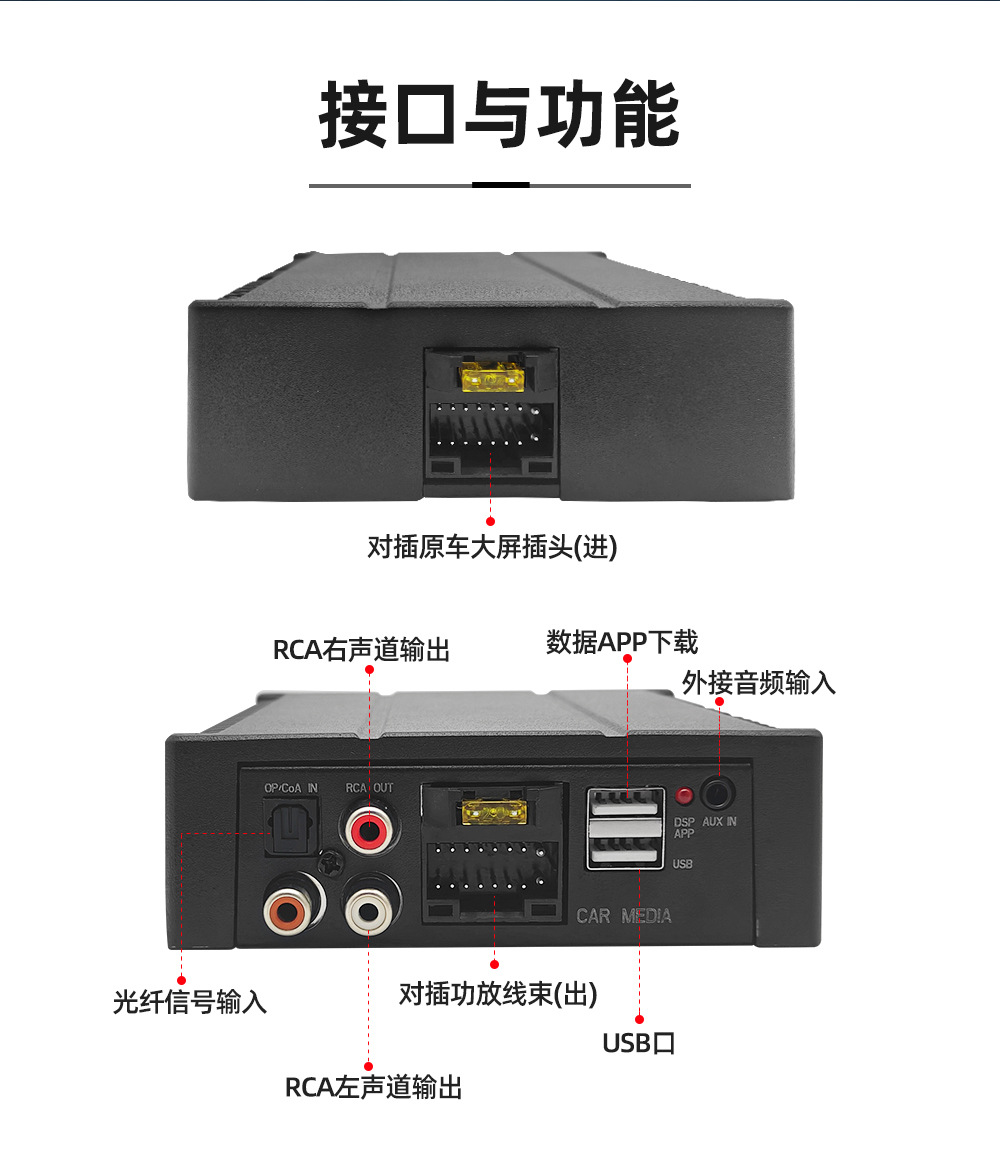 接口与功能

对插原车大屏插头(进)

RCA右声道输出

数据APP下载

外接音频输入

OP/CoA IN

RCA OUT

DSP APP

AUX IN

USB

CAR MEDIA

光纤信号输入

对插功放线束(出)

USB口

RCA左声道输出