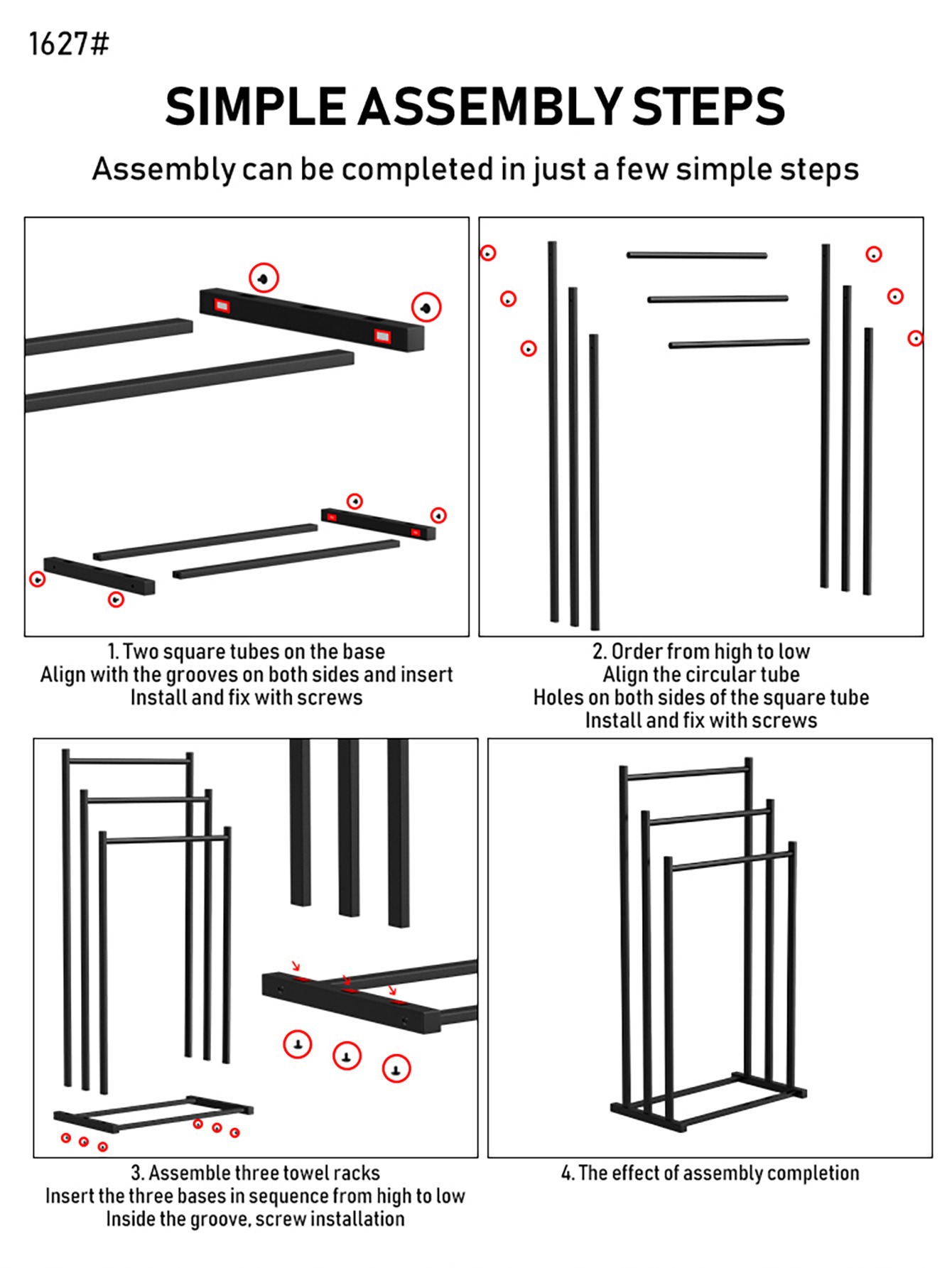 1627#

SIMPLE ASSEMBLY STEPS

Assembly can be completed in just a few simple steps

1. Two square tubes on the base
Align with the grooves on both sides and insert
Install and fix with screws

2. Order from high to low
Align the circular tube
Holes on both sides of the square tube
Install and fix with screws

3. Assemble three towel racks
Insert the three bases in sequence from high to low
Inside the groove, screw installation

4. The effect of assembly completion