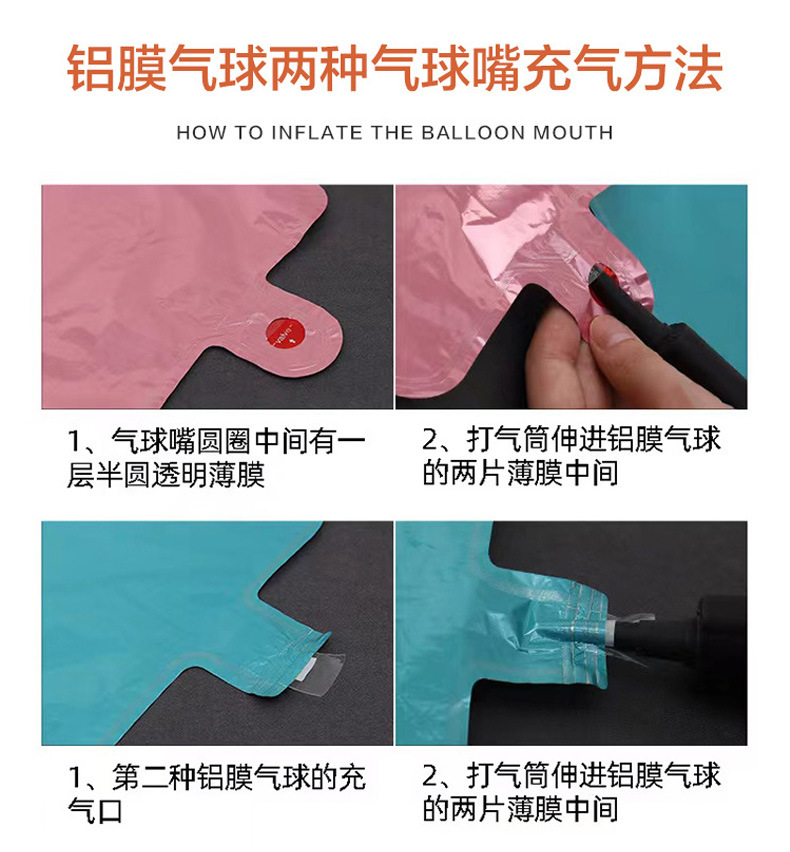 铝膜气球两种气球嘴充气方法

HOW TO INFLATE THE BALLOON MOUTH

1、气球嘴圆圈中间有一层半圆透明薄膜

2、打气筒伸进铝膜气球的两片薄膜中间

1、第二种铝膜气球的充气口

2、打气筒伸进铝膜气球的两片薄膜中间