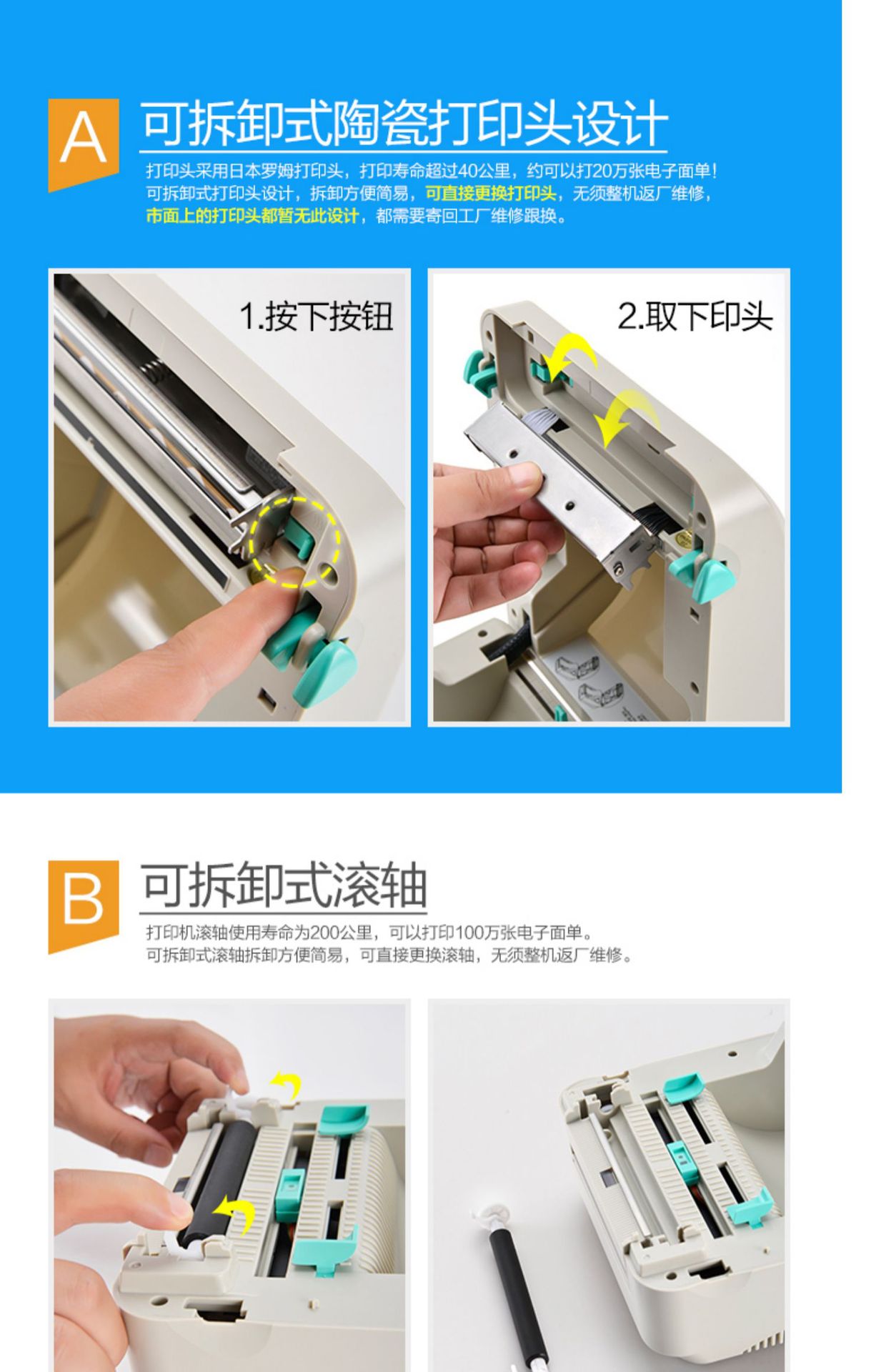 A 可拆卸式陶瓷打印头设计

打印头采用日本罗姆打印头，打印寿命超过40公里，约可以打20万张电子面单！可拆卸式打印头设计，拆卸方便简易，可直接更换打印头，无须整机返厂维修，市面上的打印头都暂无此设计，都需要寄回工厂维修跟换。

1.按下按钮

2.取下印头

B 可拆卸式滚轴

打印机滚轴使用寿命为200公里，可以打印100万张电子面单。可拆卸式滚轴拆卸方便简易，可直接更换滚轴，无须整机返厂维修。