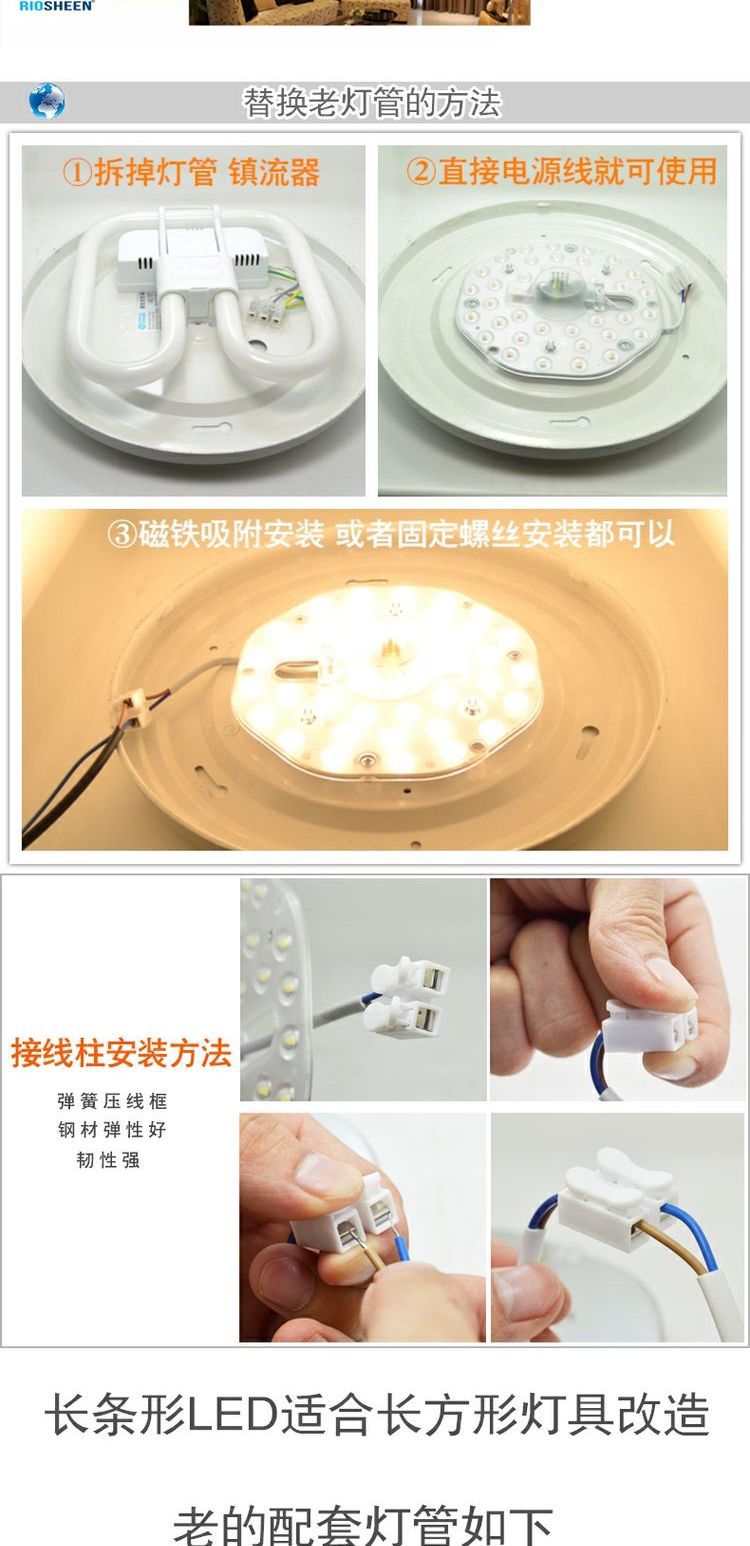 RIOSHEEN

替换老灯管的方法

①拆掉灯管 镇流器

②直接电源线就可使用

③磁铁吸附安装 或者固定螺丝安装都可以

接线柱安装方法

弹簧压线框
钢材弹性好
韧性强

长条形LED适合长方形灯具改造

老的配套灯管如下