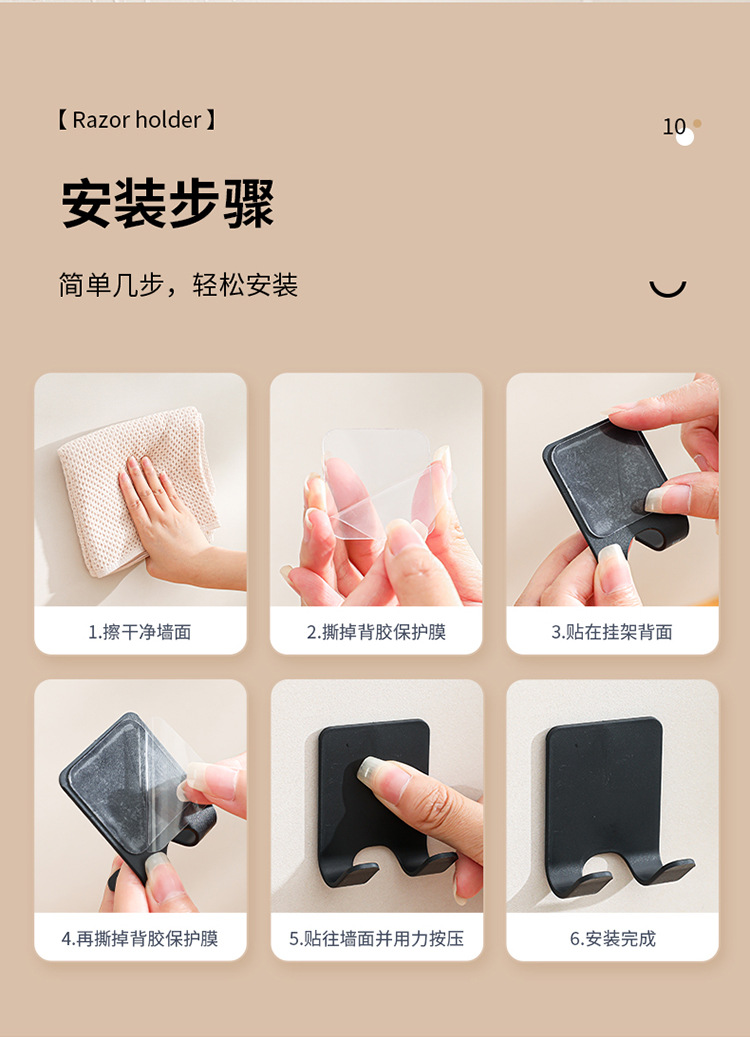 【 Razor holder 】

10

安装步骤

简单几步，轻松安装

1.擦干净墙面

2.撕掉背胶保护膜

3.贴在挂架背面

4.再撕掉背胶保护膜

5.贴往墙面并用力按压

6.安装完成