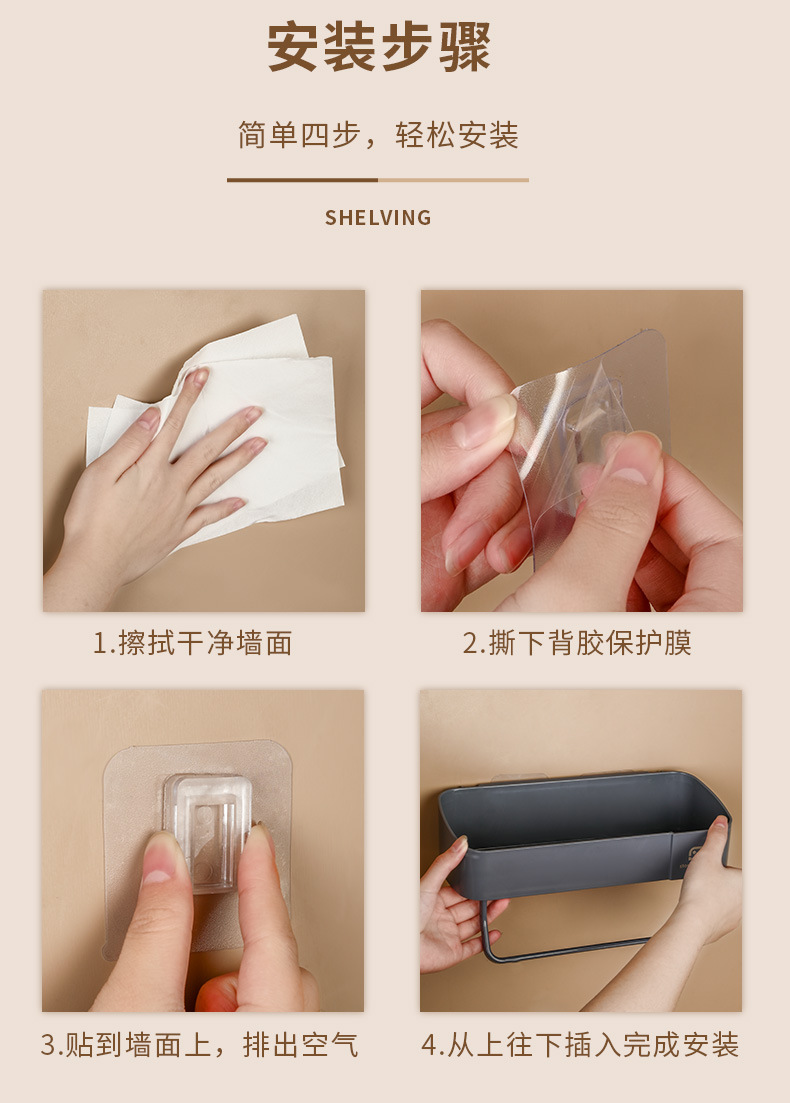 安装步骤

简单四步，轻松安装

SHELVING

1.擦拭干净墙面

2.撕下背胶保护膜

3.贴到墙面上，排出空气

4.从上往下插入完成安装