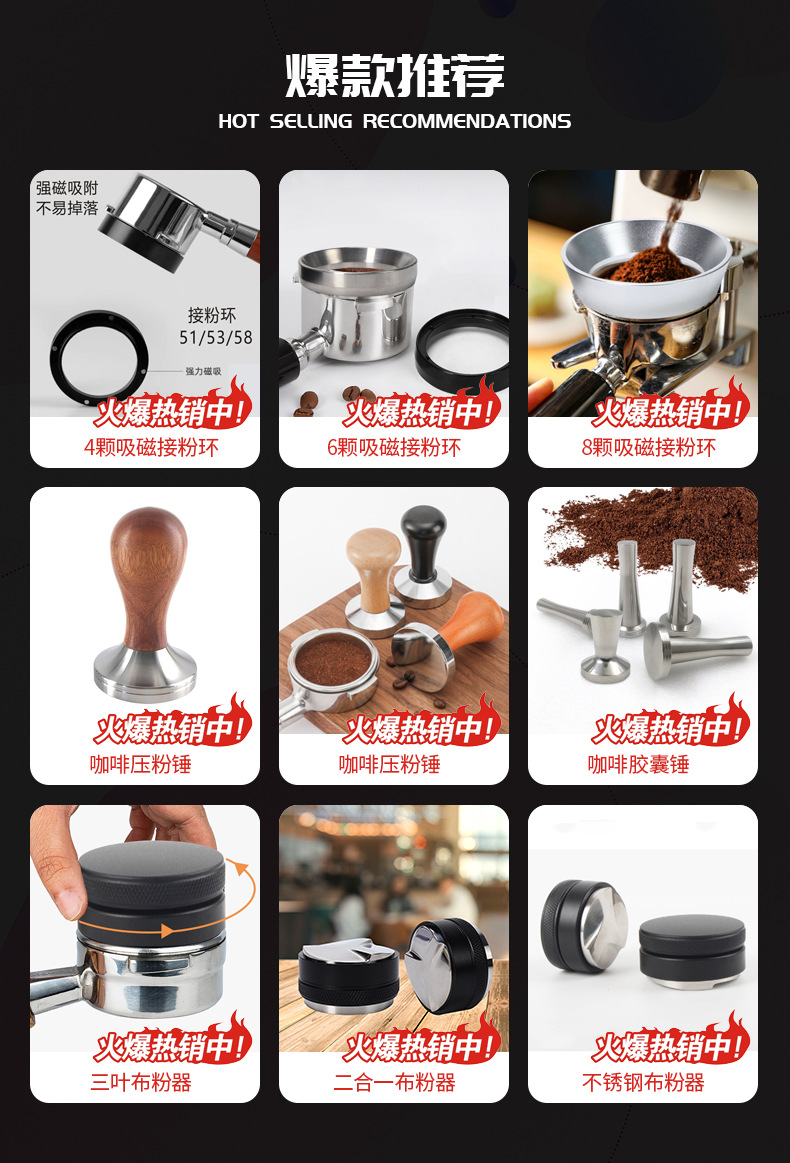 爆款推荐
HOT SELLING RECOMMENDATIONS

强磁吸附
不易掉落
接粉环
51/53/58
强力磁吸
火爆热销中!
4颗吸磁接粉环

火爆热销中!
6颗吸磁接粉环

火爆热销中!
8颗吸磁接粉环

火爆热销中!
咖啡压粉锤

火爆热销中!
咖啡压粉锤

火爆热销中!
咖啡胶囊锤

火爆热销中!
三叶布粉器

火爆热销中!
二合一布粉器

火爆热销中!
不锈钢布粉器