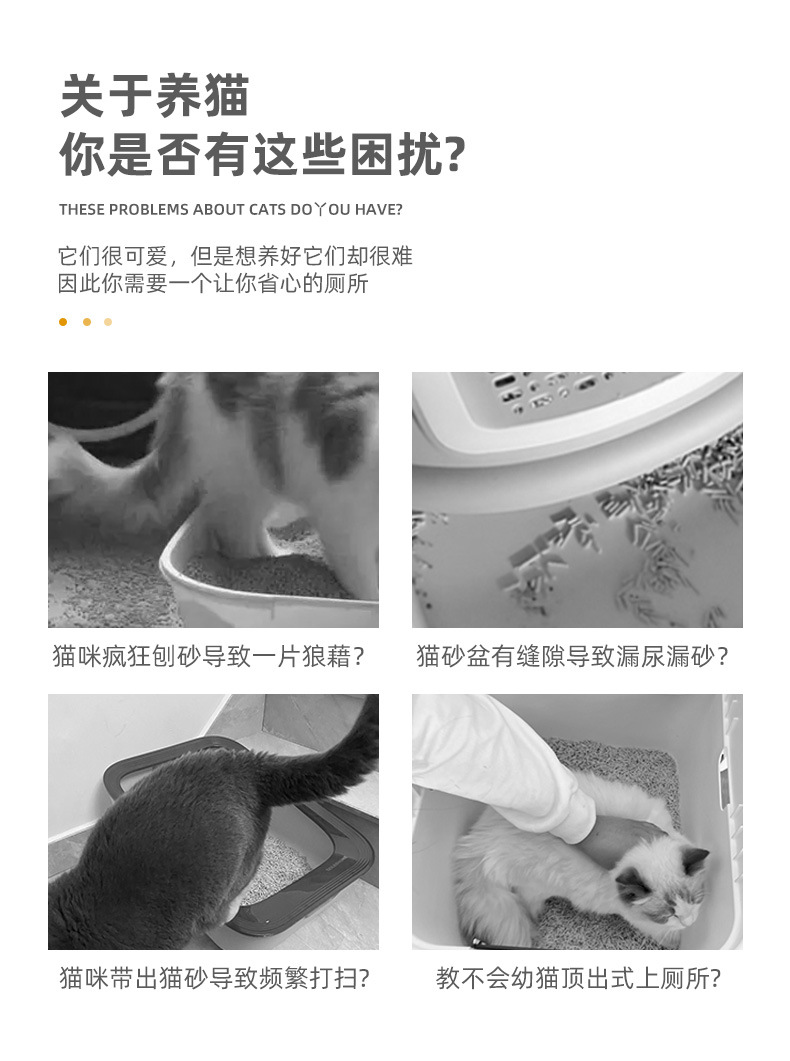 关于养猫
你是否有这些困扰?

THESE PROBLEMS ABOUT CATS DO YOU HAVE?

它们很可爱，但是想养好它们却很难
因此你需要一个让你省心的厕所

猫咪疯狂刨砂导致一片狼藉?

猫砂盆有缝隙导致漏尿漏砂?

猫咪带出猫砂导致频繁打扫?

教不会幼猫顶出式上厕所?