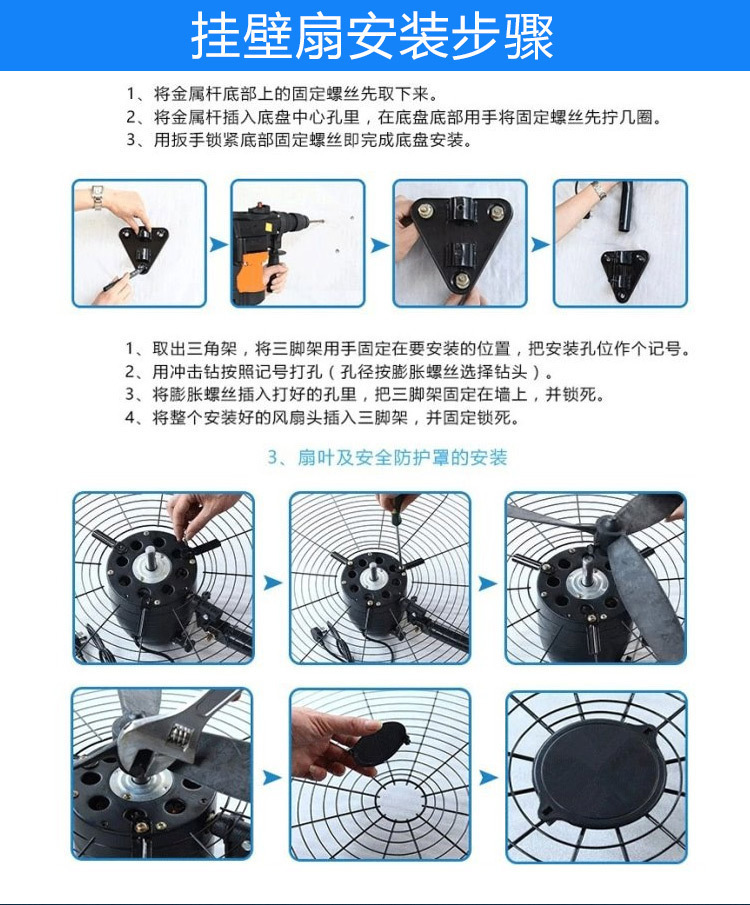 挂壁扇安装步骤

1、将金属杆底部上的固定螺丝先取下来。
2、将金属杆插入底盘中心孔里，在底盘底部用手将固定螺丝先拧几圈。
3、用扳手锁紧底部固定螺丝即完成底盘安装。

1、取出三角架，将三脚架用手固定在要安装的位置，把安装孔位作个记号。
2、用冲击钻按照记号打孔（孔径按膨胀螺丝选择钻头）。
3、将膨胀螺丝插入打好的孔里，把三脚架固定在墙上，并锁死。
4、将整个安装好的风扇头插入三脚架，并固定锁死。

3、扇叶及安全防护罩的安装