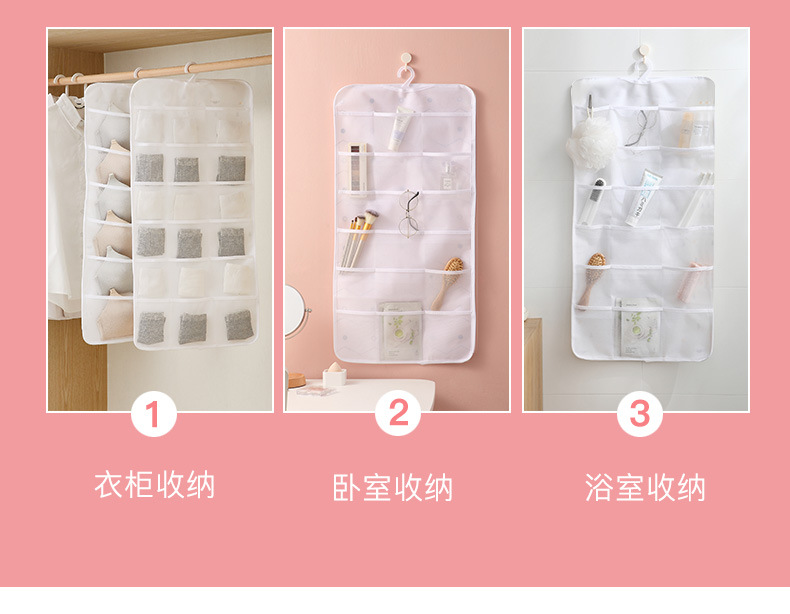 1
衣柜收纳

2
卧室收纳

3
浴室收纳