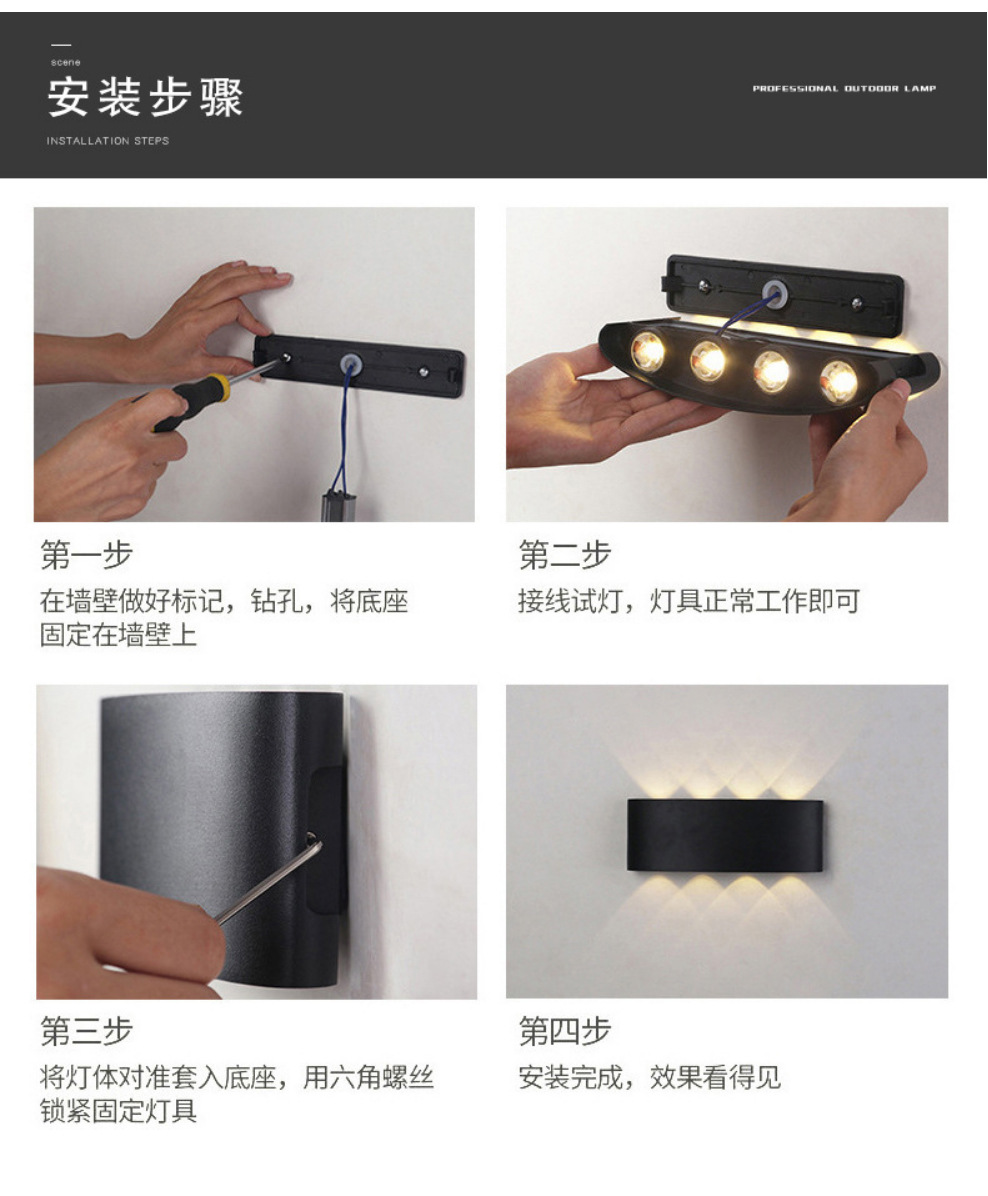 scene
安装步骤
INSTALLATION STEPS

PROFESSIONAL OUTDOOR LAMP

第一步
在墙壁做好标记，钻孔，将底座固定在墙壁上

第二步
接线试灯，灯具正常工作即可

第三步
将灯体对准套入底座，用六角螺丝锁紧固定灯具

第四步
安装完成，效果看得见