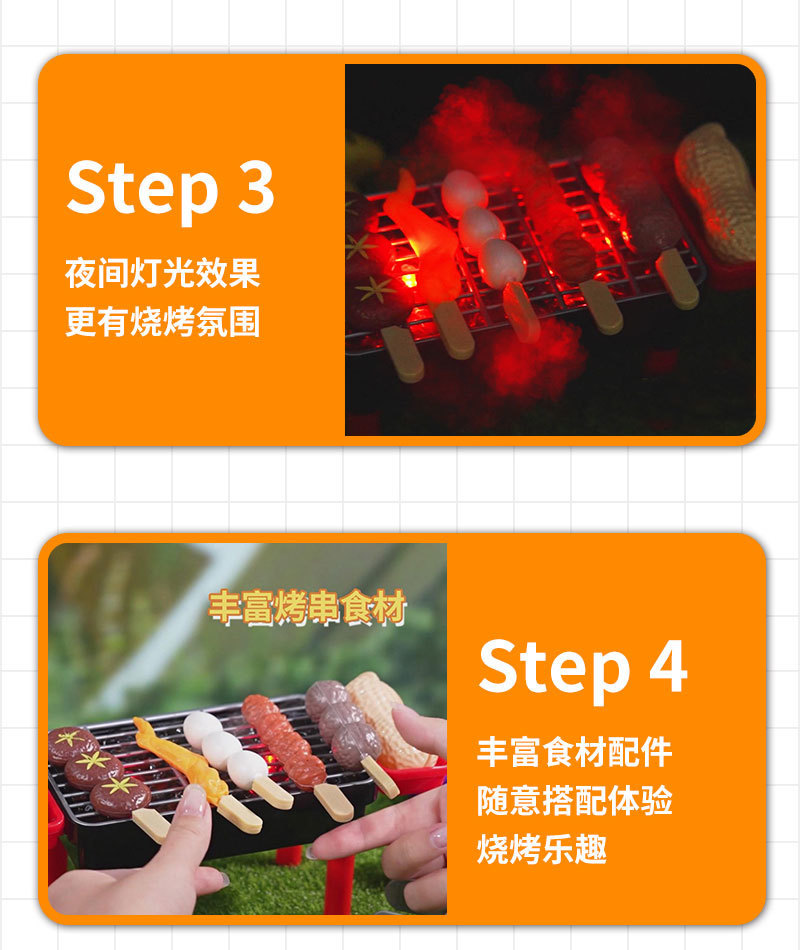 Step 3

夜间灯光效果
更有烧烤氛围

丰富烤串食材

Step 4

丰富食材配件
随意搭配体验
烧烤乐趣