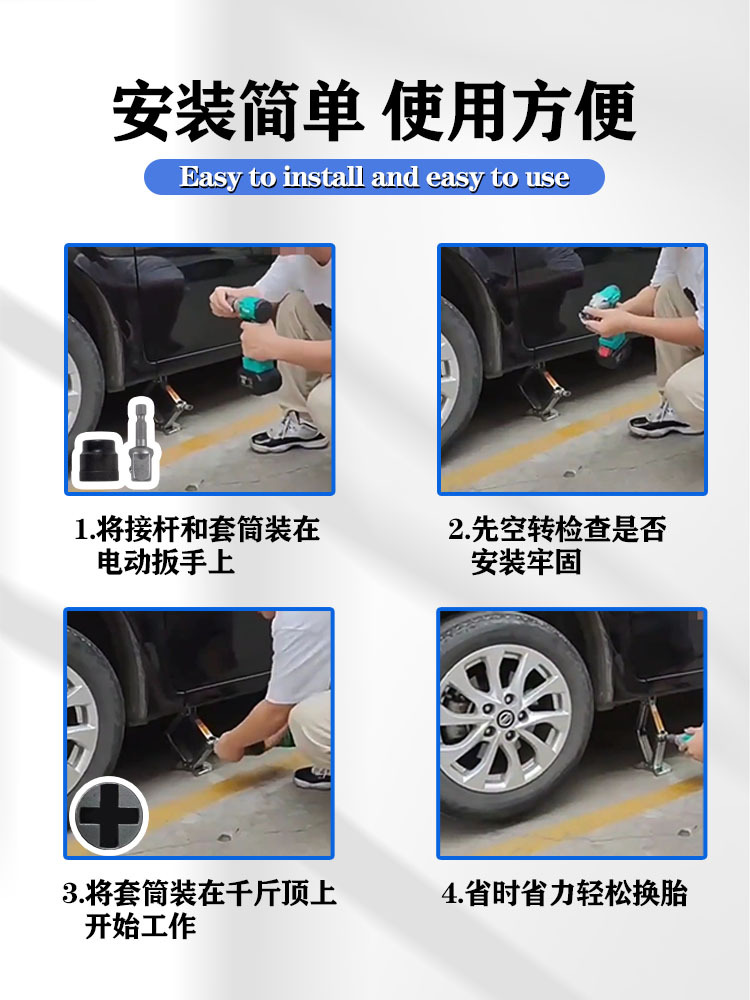 安装简单 使用方便

Easy to install and easy to use

1.将接杆和套筒装在电动扳手上

2.先空转检查是否安装牢固

3.将套筒装在千斤顶上开始工作

4.省时省力轻松换胎