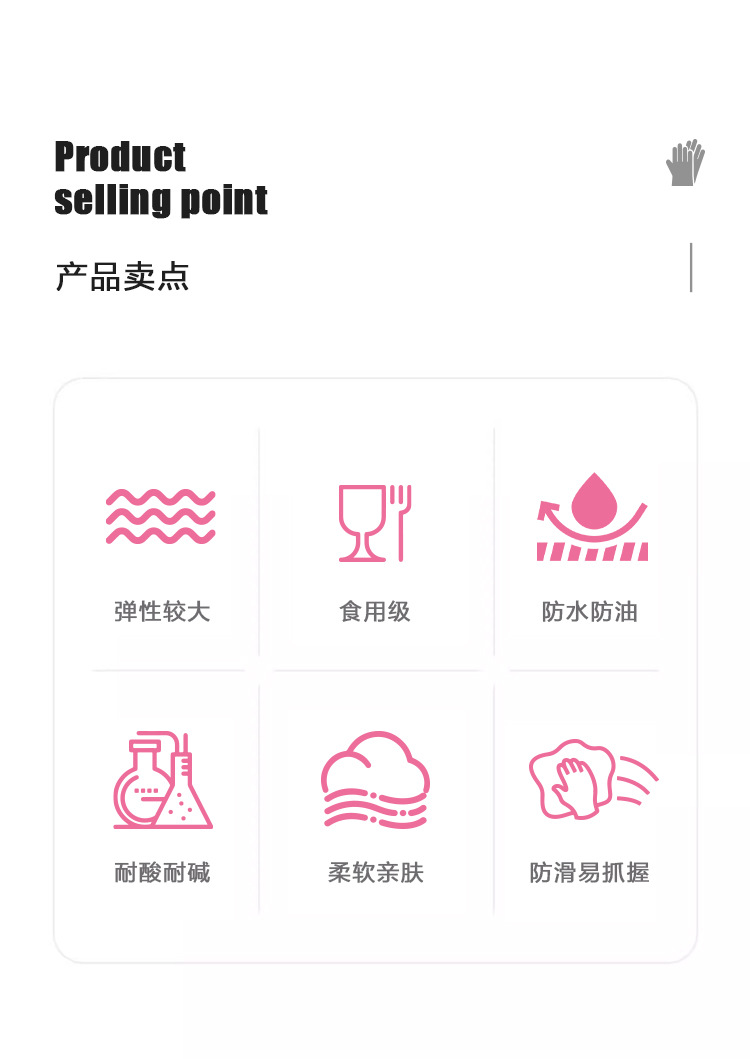 Product
selling point

产品卖点

弹性较大

食用级

防水防油

耐酸耐碱

柔软亲肤

防滑易抓握