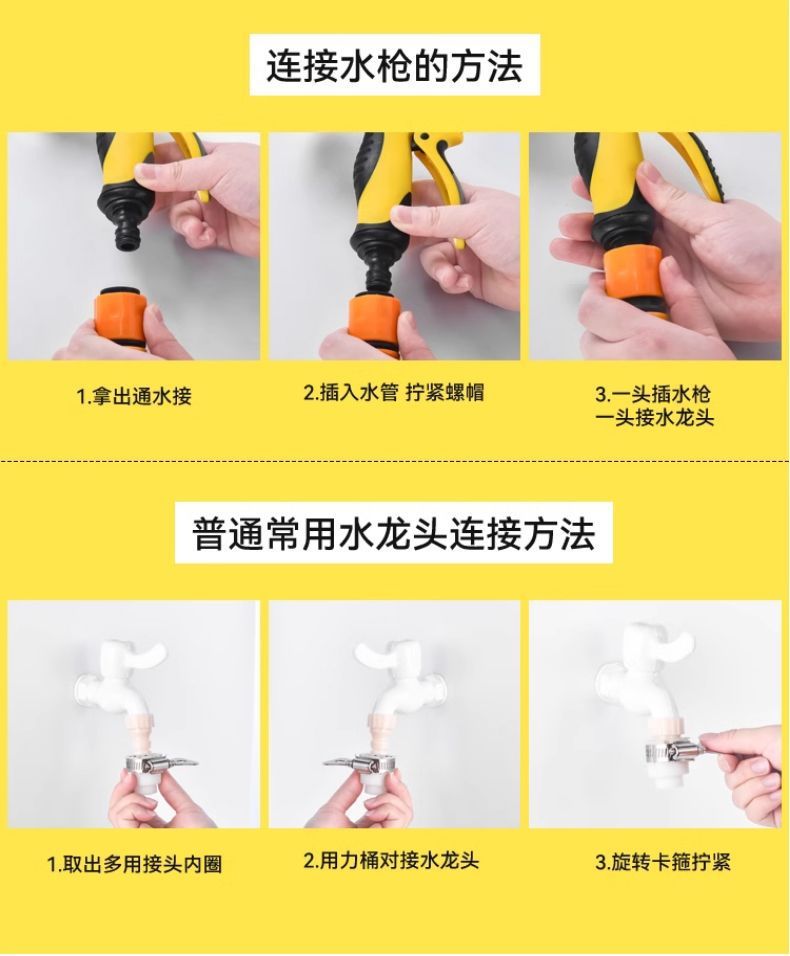 连接水枪的方法

1.拿出通水接

2.插入水管 拧紧螺帽

3.一头插水枪
一头接水龙头

普通常用水龙头连接方法

1.取出多用接头内圈

2.用力桶对接水龙头

3.旋转卡箍拧紧