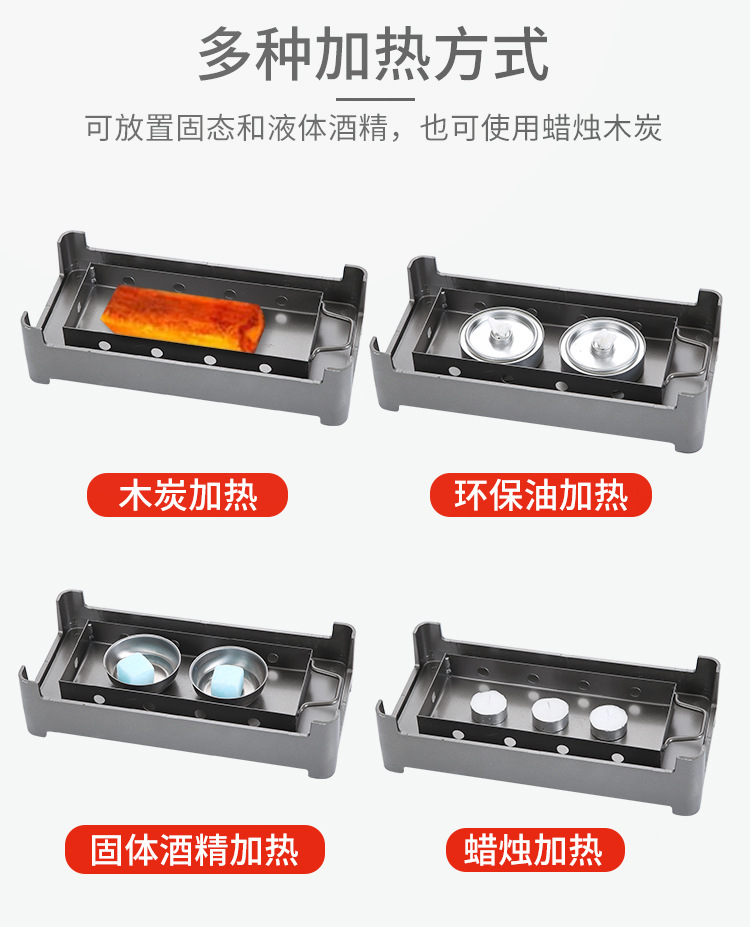 多种加热方式

可放置固态和液体酒精，也可使用蜡烛木炭

木炭加热

环保油加热

固体酒精加热

蜡烛加热