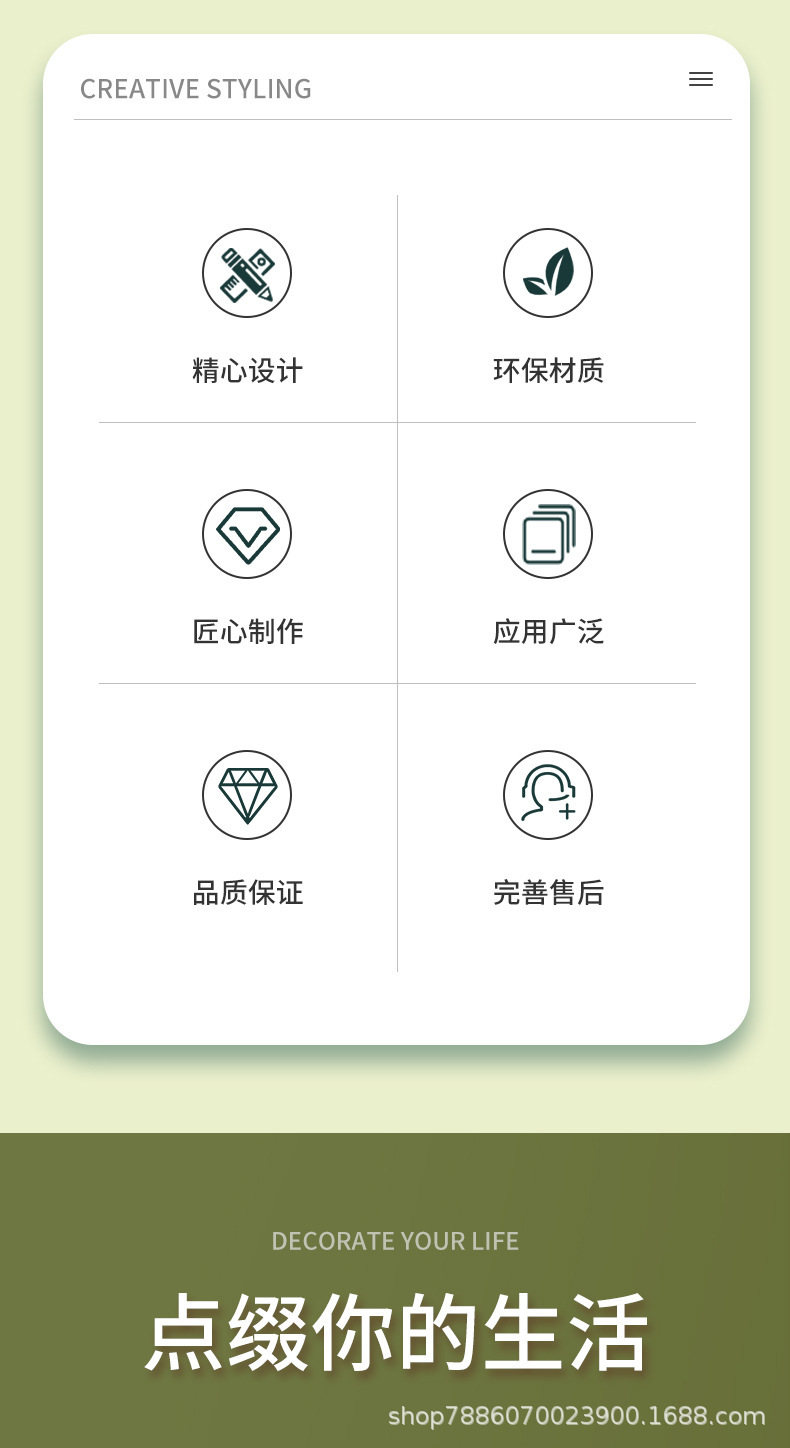 CREATIVE STYLING

精心设计

环保材质

匠心制作

应用广泛

品质保证

完善售后

DECORATE YOUR LIFE

点缀你的生活

shop7886070023900.1688.com