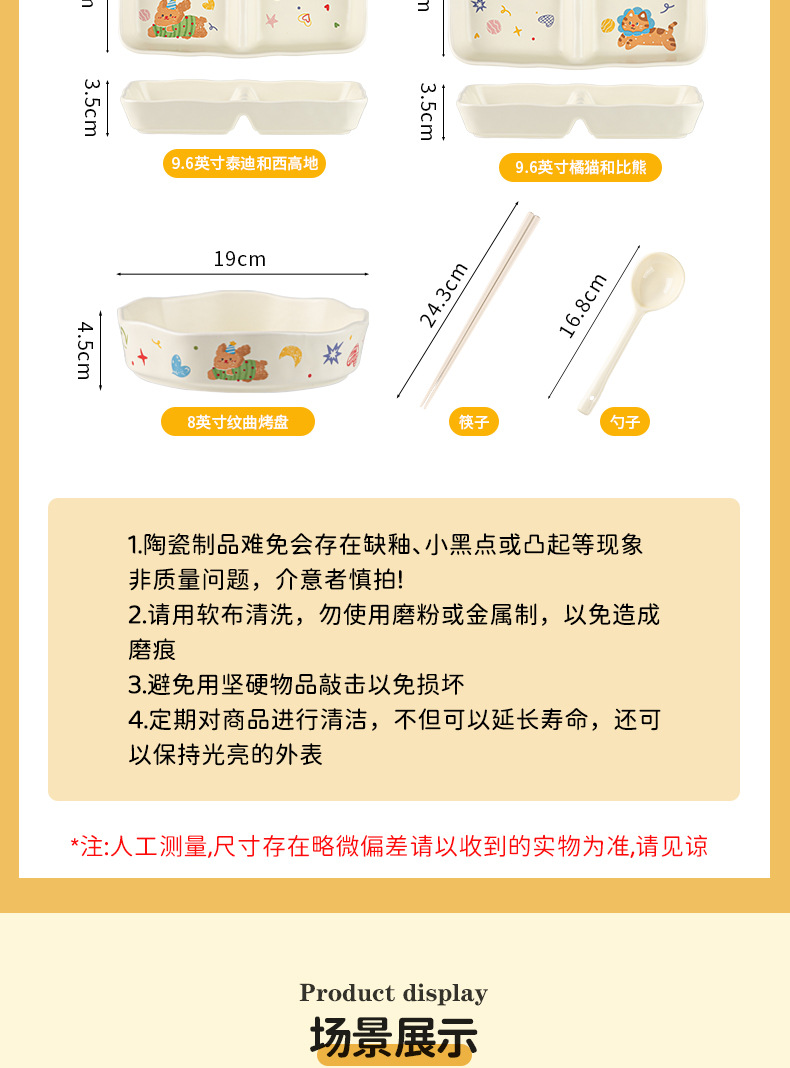 3.5cm

9.6英寸泰迪和西高地

3.5cm

9.6英寸橘猫和比熊

19cm

4.5cm

8英寸纹曲烤盘

24.3cm

筷子

16.8cm

勺子

1.陶瓷制品难免会存在缺釉、小黑点或凸起等现象非质量问题，介意者慎拍!
2.请用软布清洗，勿使用磨粉或金属制，以免造成磨痕
3.避免用坚硬物品敲击以免损坏
4.定期对商品进行清洁，不但可以延长寿命，还可以保持光亮的外表

*注:人工测量,尺寸存在略微偏差请以收到的实物为准,请见谅

Product display
场景展示