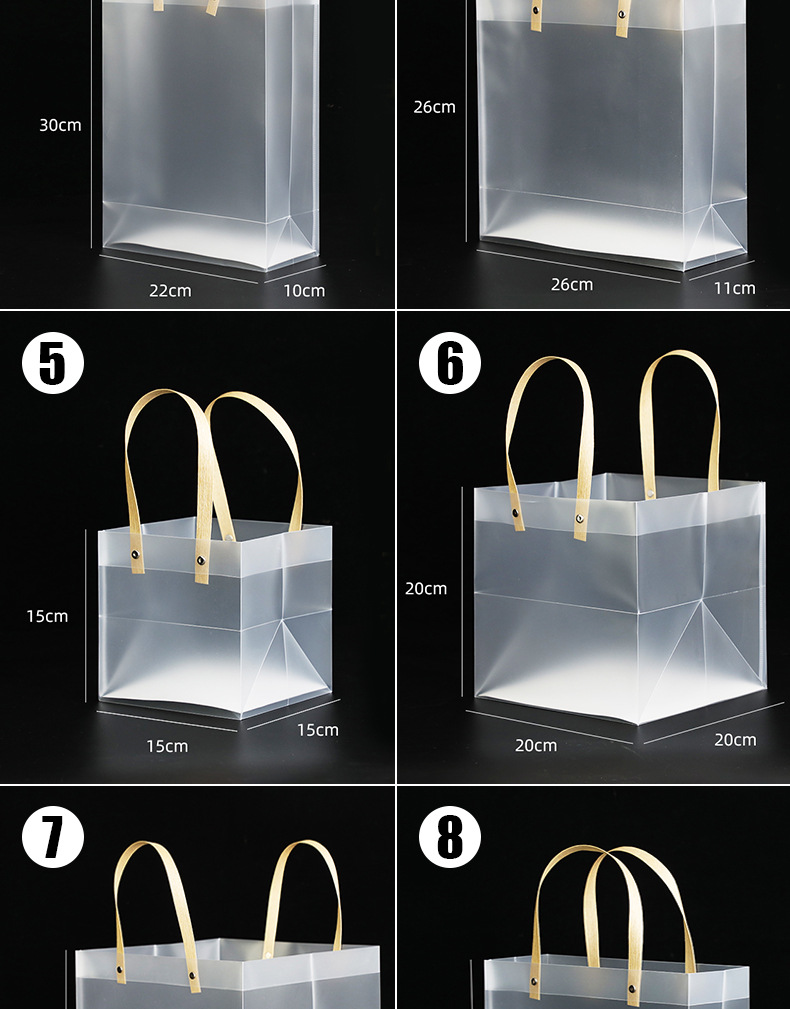 30cm

22cm

10cm

26cm

26cm

11cm

5

15cm

15cm

15cm

6

20cm

20cm

20cm

7

8