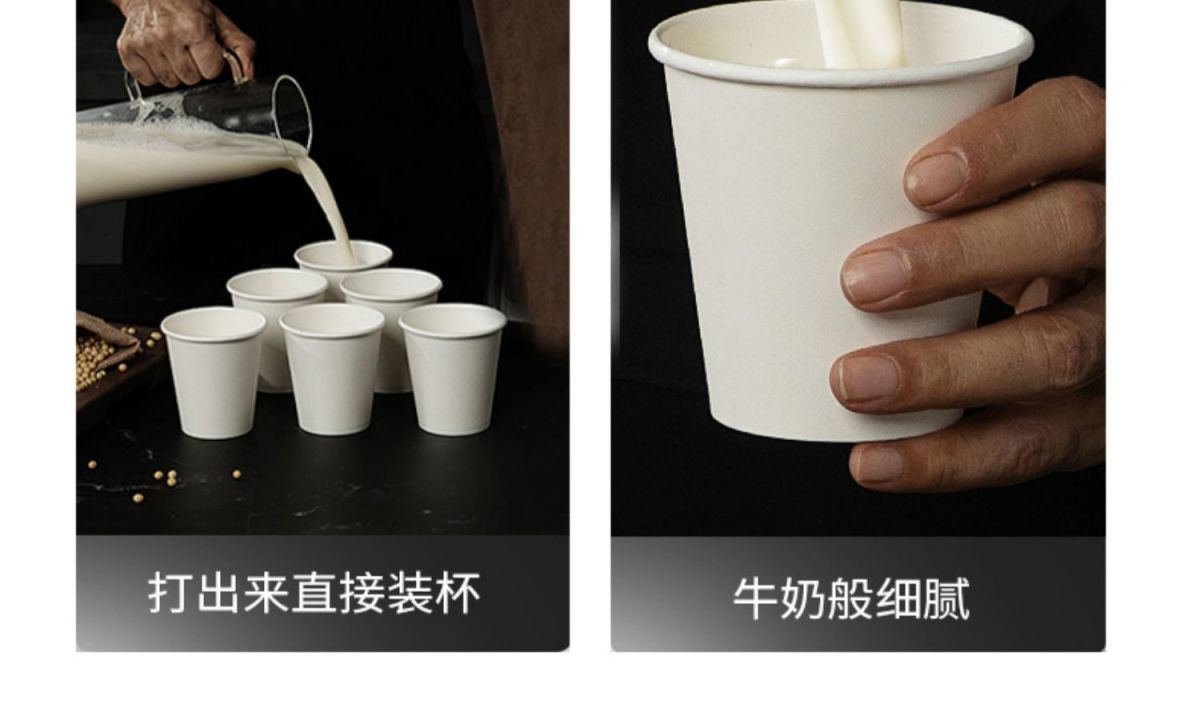 打出来直接装杯

牛奶般细腻