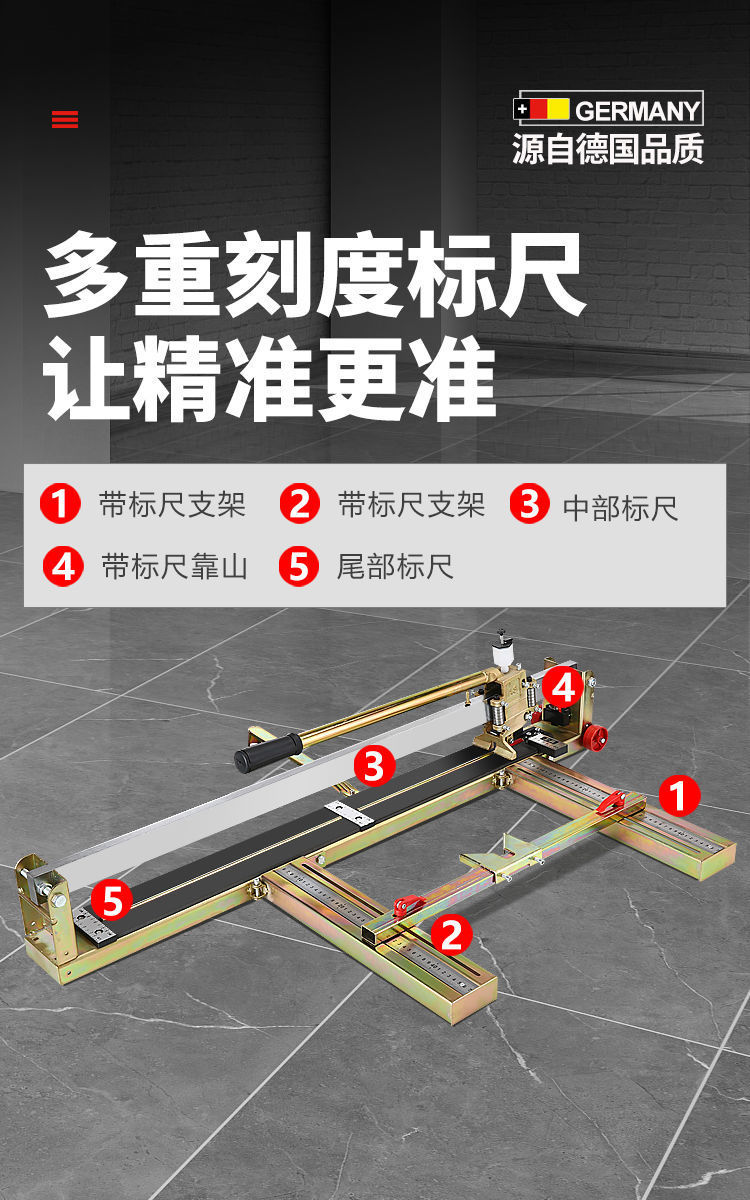 GERMANY
源自德国品质

多重刻度标尺
让精准更准

1 带标尺支架 2 带标尺支架 3 中部标尺
4 带标尺靠山 5 尾部标尺

4
3
1
5
2