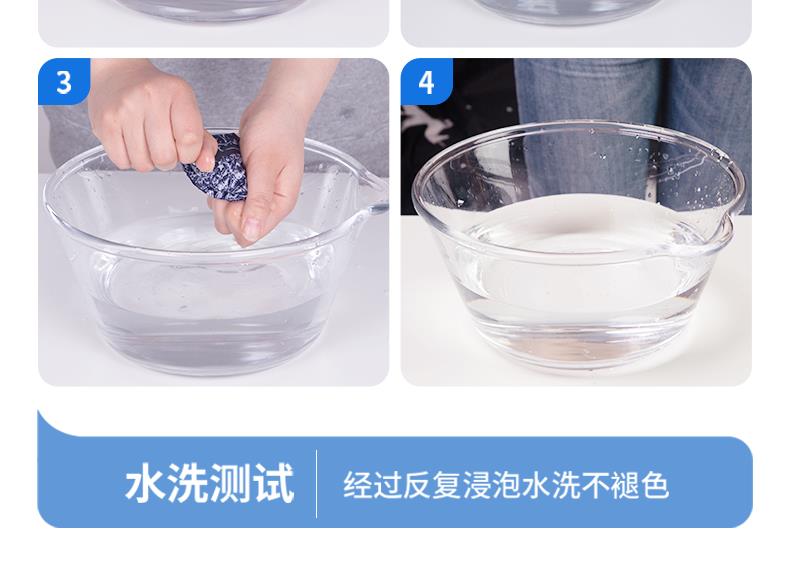 3

4

水洗测试

经过反复浸泡水洗不褪色