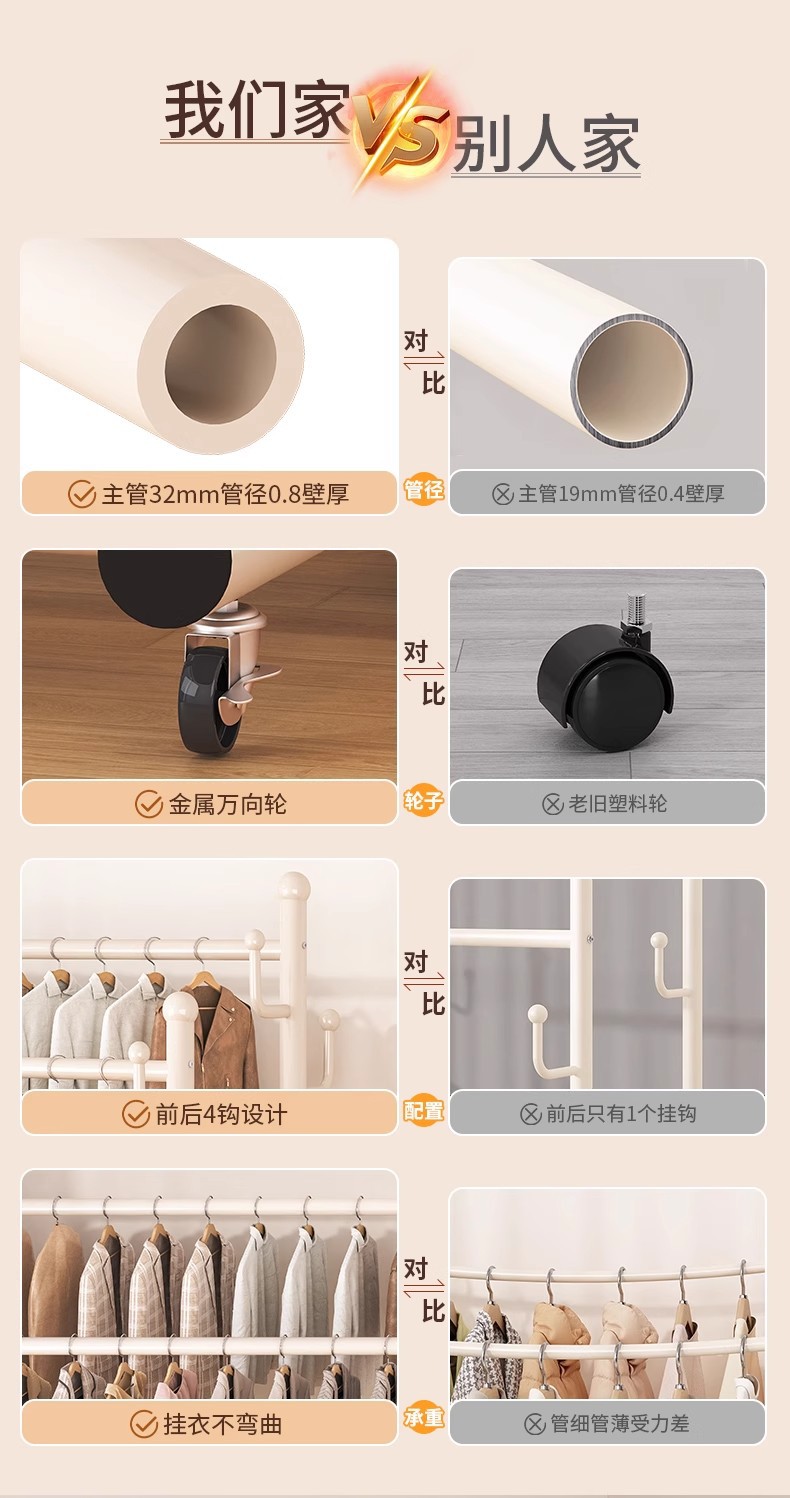 我们家 VS 别人家

对比

主管32mm管径0.8壁厚

管径

主管19mm管径0.4壁厚

对比

金属万向轮

轮子

老旧塑料轮

对比

前后4钩设计

配置

前后只有1个挂钩

对比

挂衣不弯曲

承重

管细管薄受力差