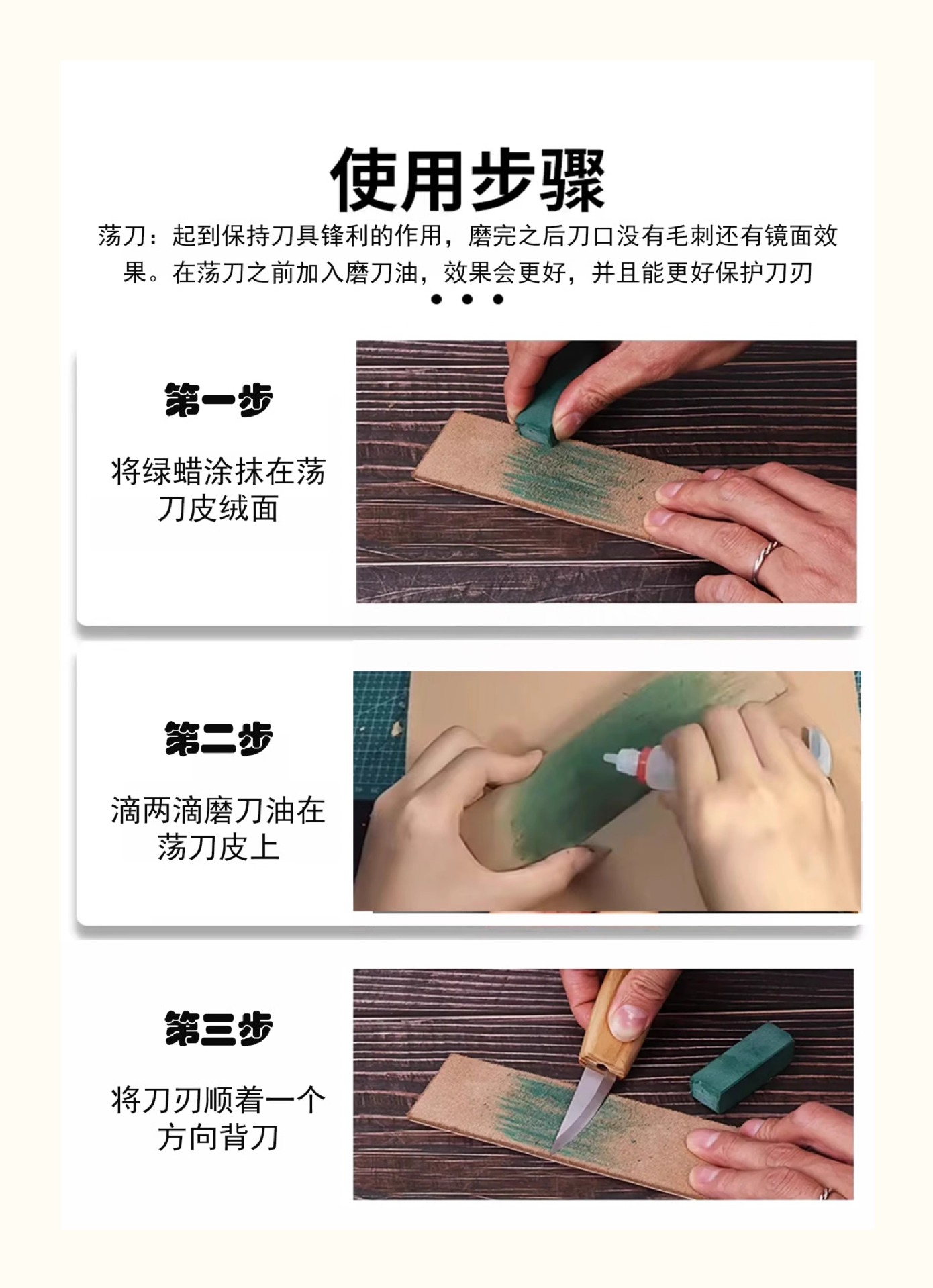 使用步骤

荡刀：起到保持刀具锋利的作用，磨完之后刀口没有毛刺还有镜面效果。在荡刀之前加入磨刀油，效果会更好，并且能更好保护刀刃

第一步

将绿蜡涂抹在荡刀皮绒面

第二步

滴两滴磨刀油在荡刀皮上

第三步

将刀刃顺着一个方向背刀