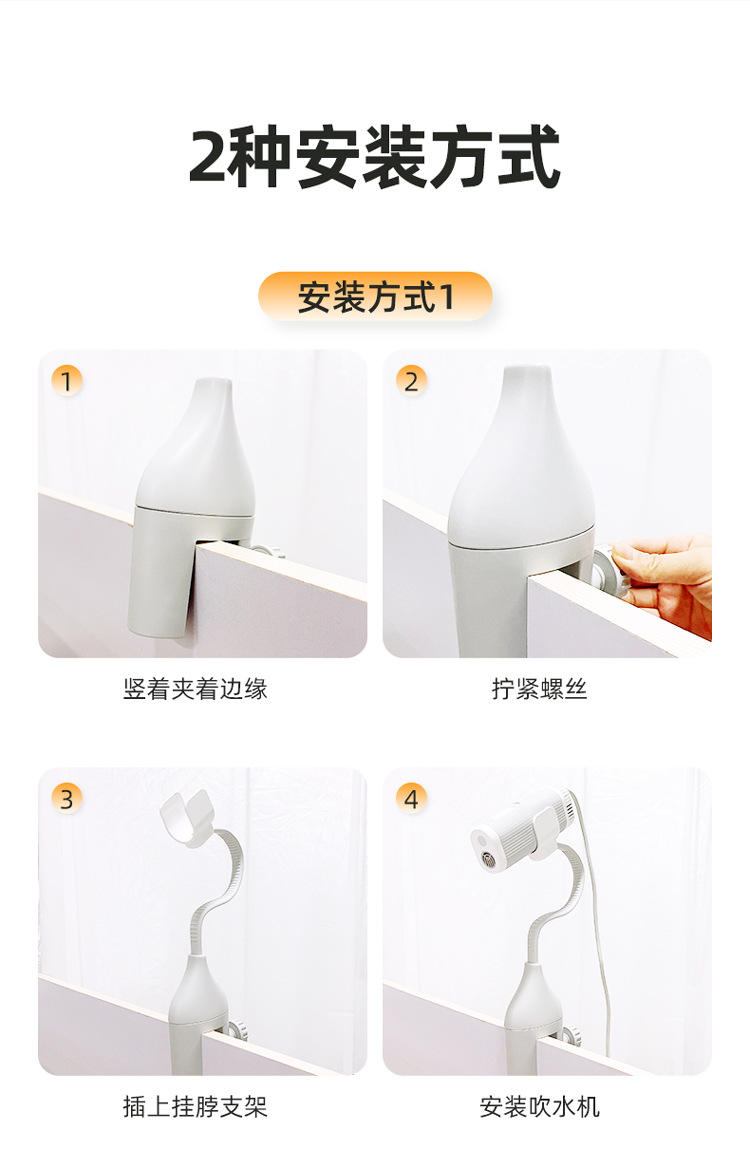 2种安装方式

安装方式1

1

竖着夹着边缘

2

拧紧螺丝

3

插上挂脖支架

4

安装吹水机