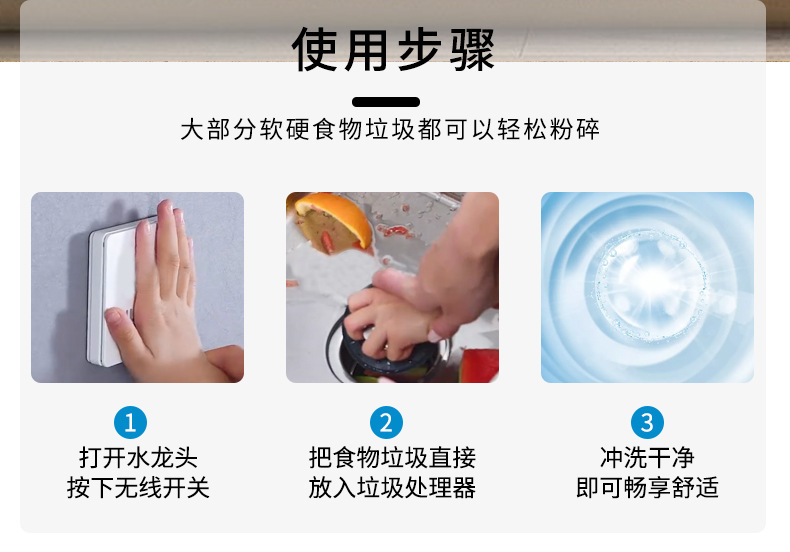 使用步骤

大部分软硬食物垃圾都可以轻松粉碎

1
打开水龙头
按下无线开关

2
把食物垃圾直接
放入垃圾处理器

3
冲洗干净
即可畅享舒适