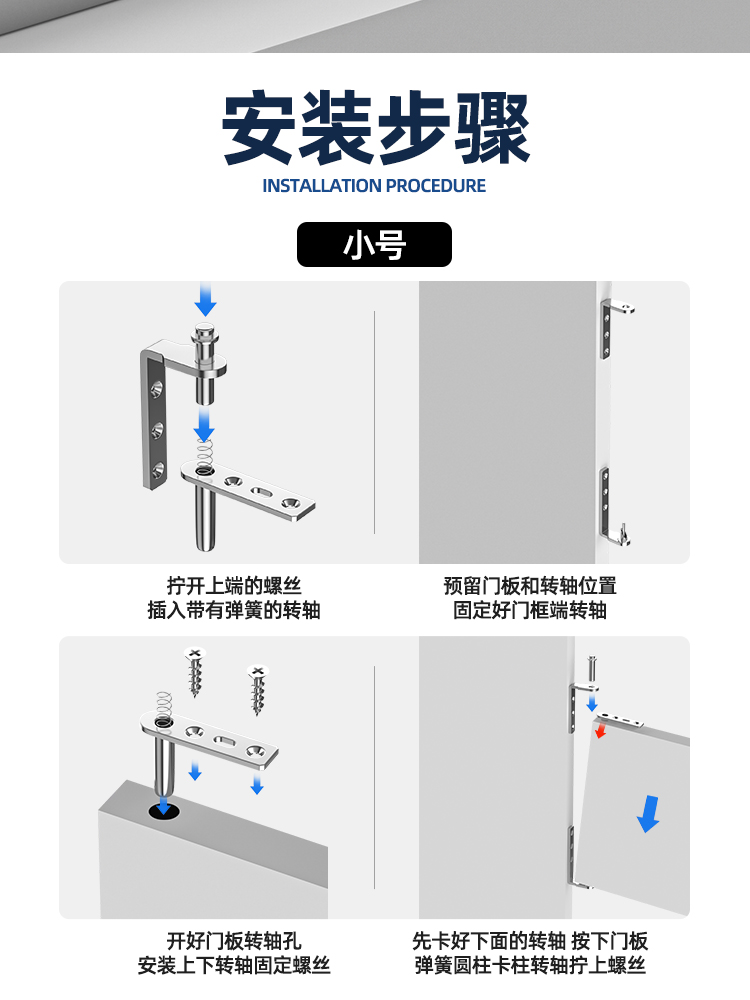 安装步骤
INSTALLATION PROCEDURE

小号

拧开上端的螺丝
插入带有弹簧的转轴

预留门板和转轴位置
固定好门框端转轴

开好门板转轴孔
安装上下转轴固定螺丝

先卡好下面的转轴 按下门板
弹簧圆柱卡柱转轴拧上螺丝