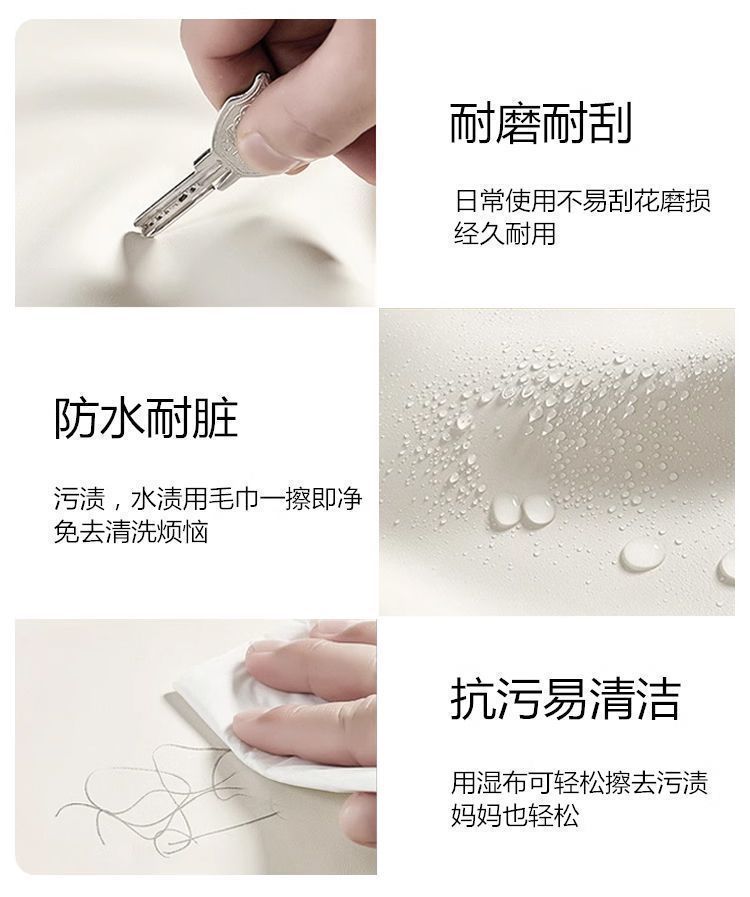 耐磨耐刮

日常使用不易刮花磨损
经久耐用

防水耐脏

污渍，水渍用毛巾一擦即净
免去清洗烦恼

抗污易清洁

用湿布可轻松擦去污渍
妈妈也轻松