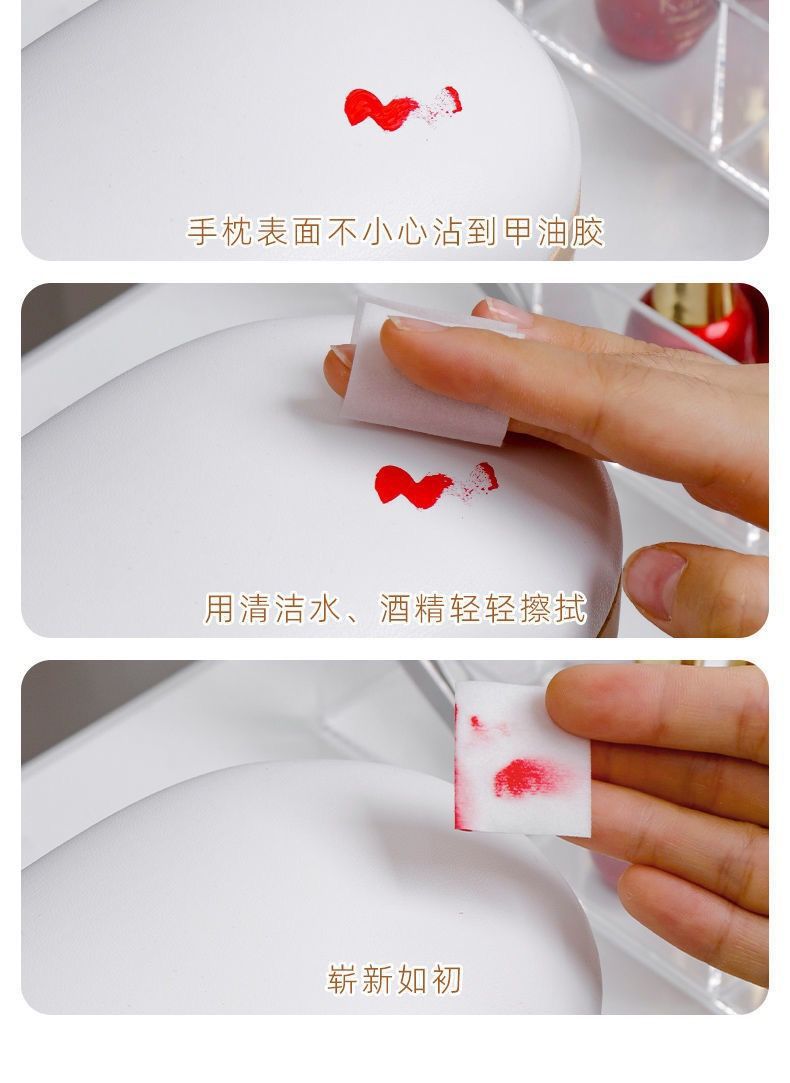 手枕表面不小心沾到甲油胶

用清洁水、酒精轻轻擦拭

崭新如初