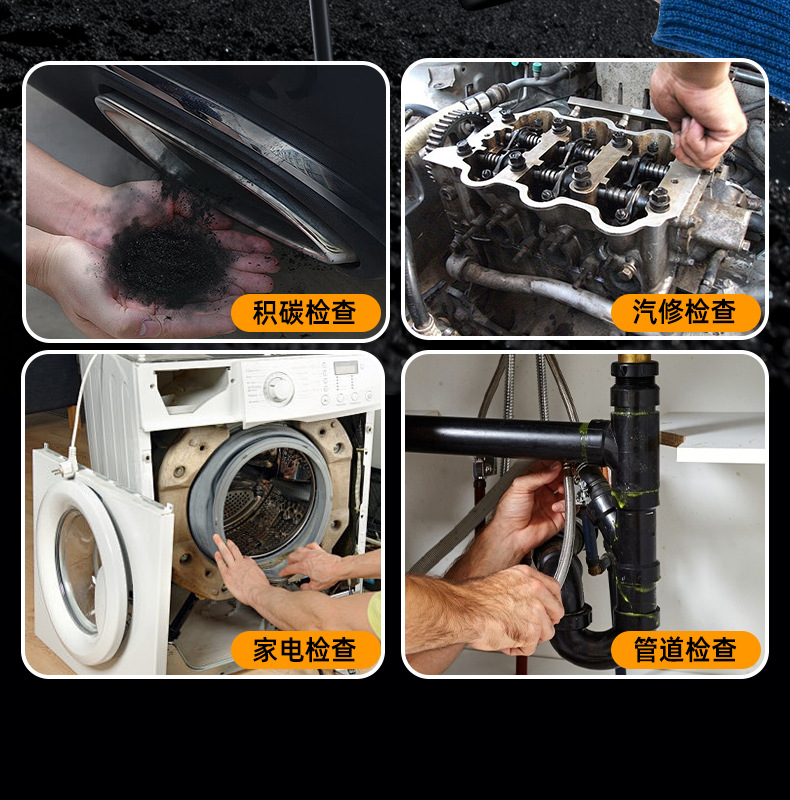 积碳检查

汽修检查

家电检查

管道检查