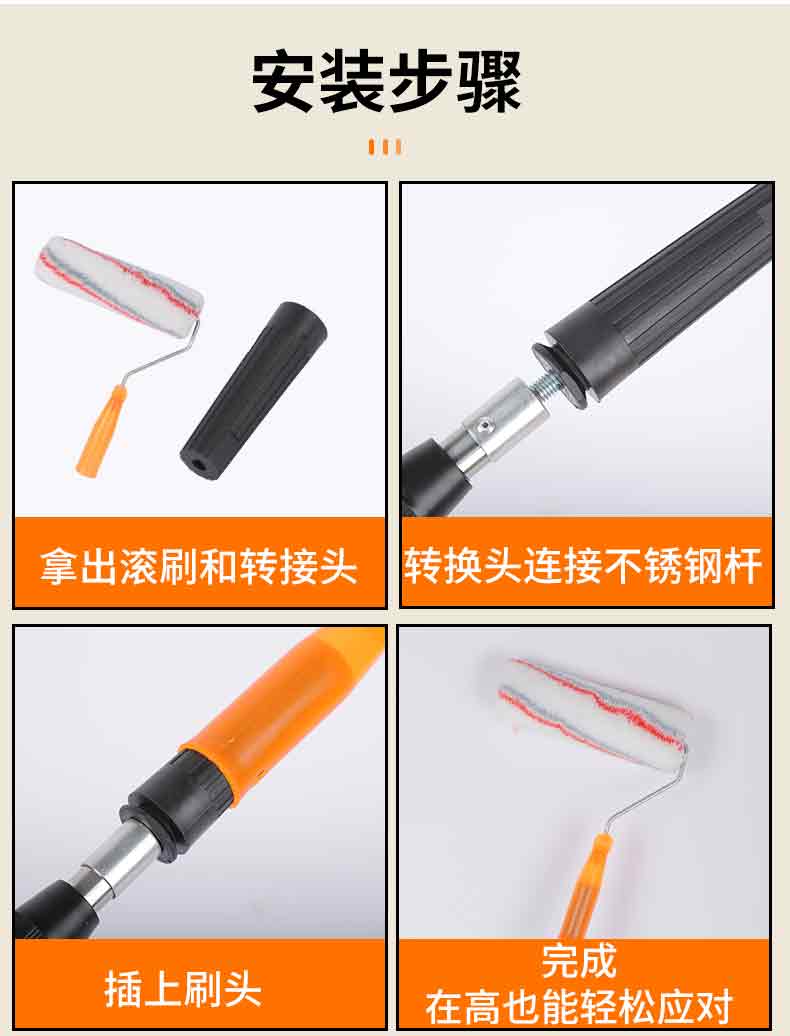 安装步骤

拿出滚刷和转接头

转换头连接不锈钢杆

插上刷头

完成
在高也能轻松应对