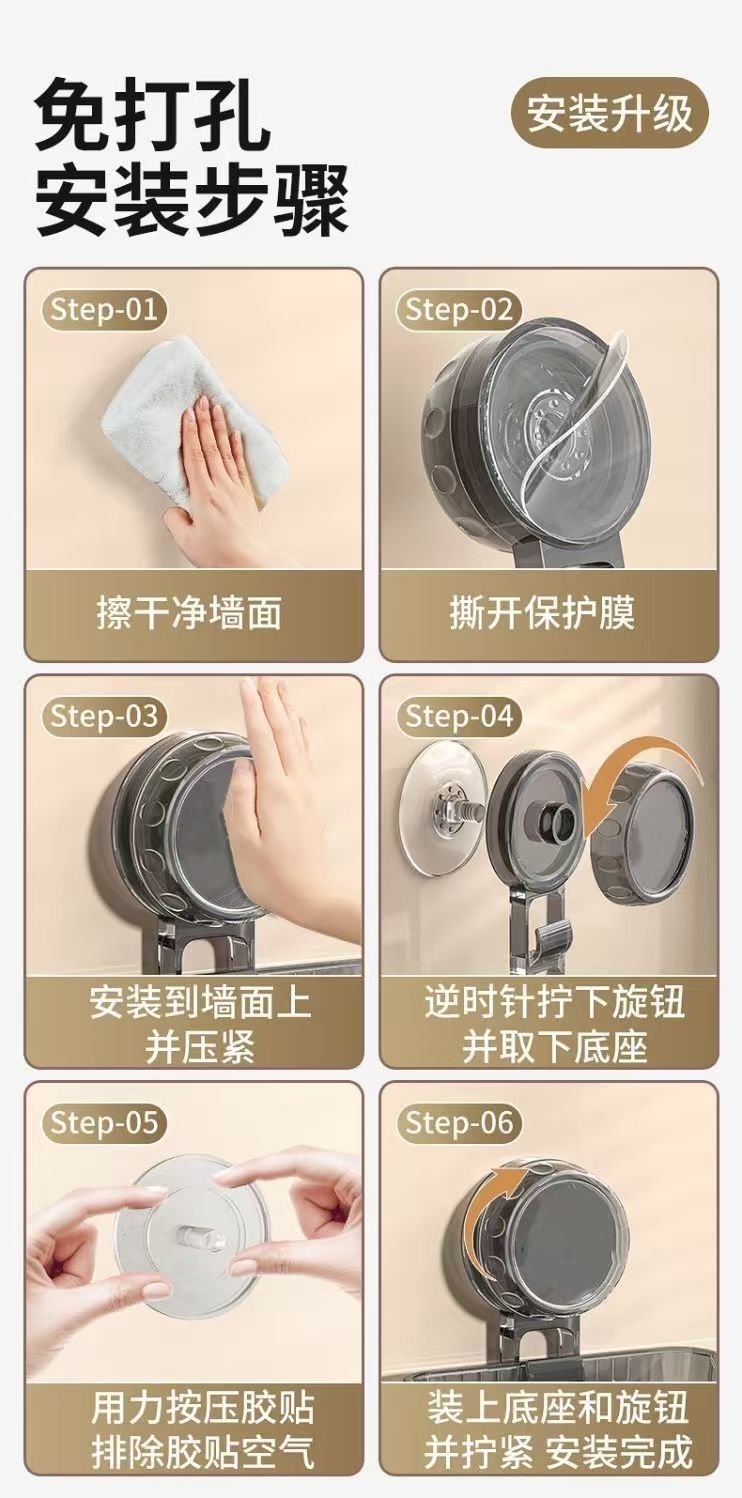 免打孔
安装步骤

安装升级

Step-01
擦干净墙面

Step-02
撕开保护膜

Step-03
安装到墙面上
并压紧

Step-04
逆时针拧下旋钮
并取下底座

Step-05
用力按压胶贴
排除胶贴空气

Step-06
装上底座和旋钮
并拧紧 安装完成