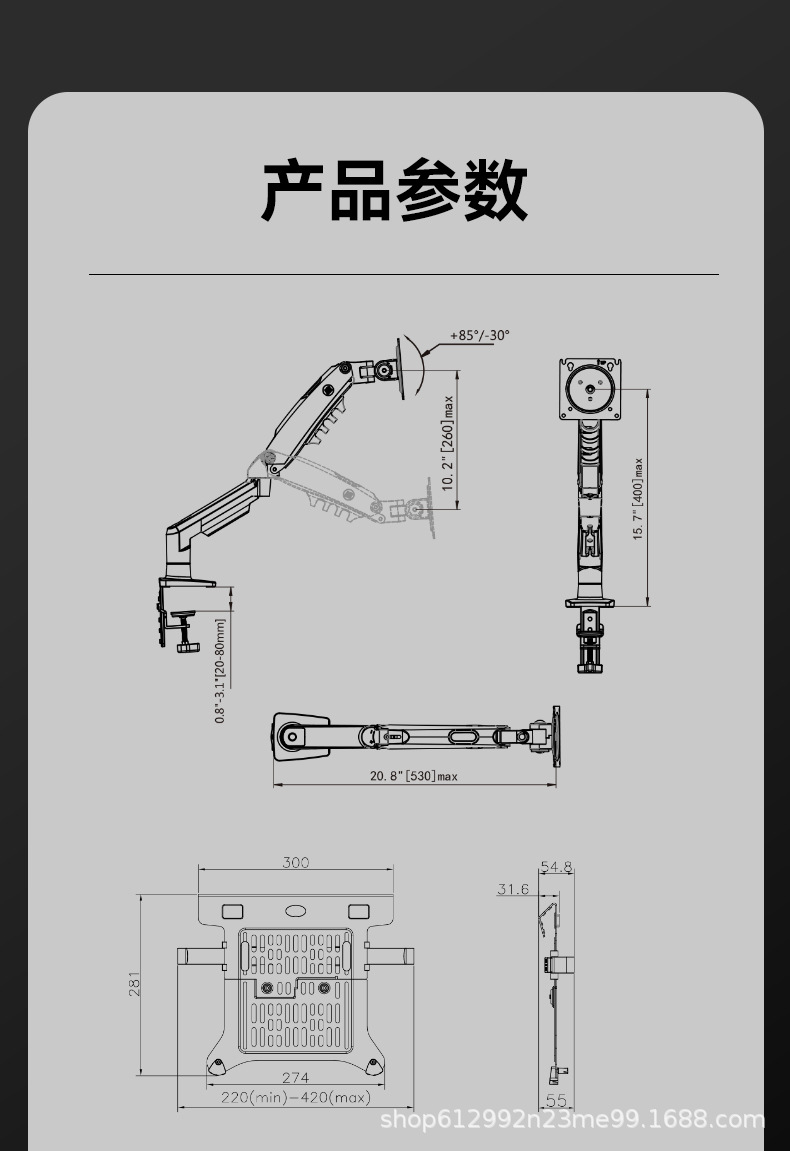 产品参数

+85°/-30°

10.2"[260]max

15.7"[400]max

0.8"-3.1"[20-80mm]

20.8"[530]max

300

281

274

220(min)-420(max)

54.8

31.6

55

shop612992n23me99.1688.com