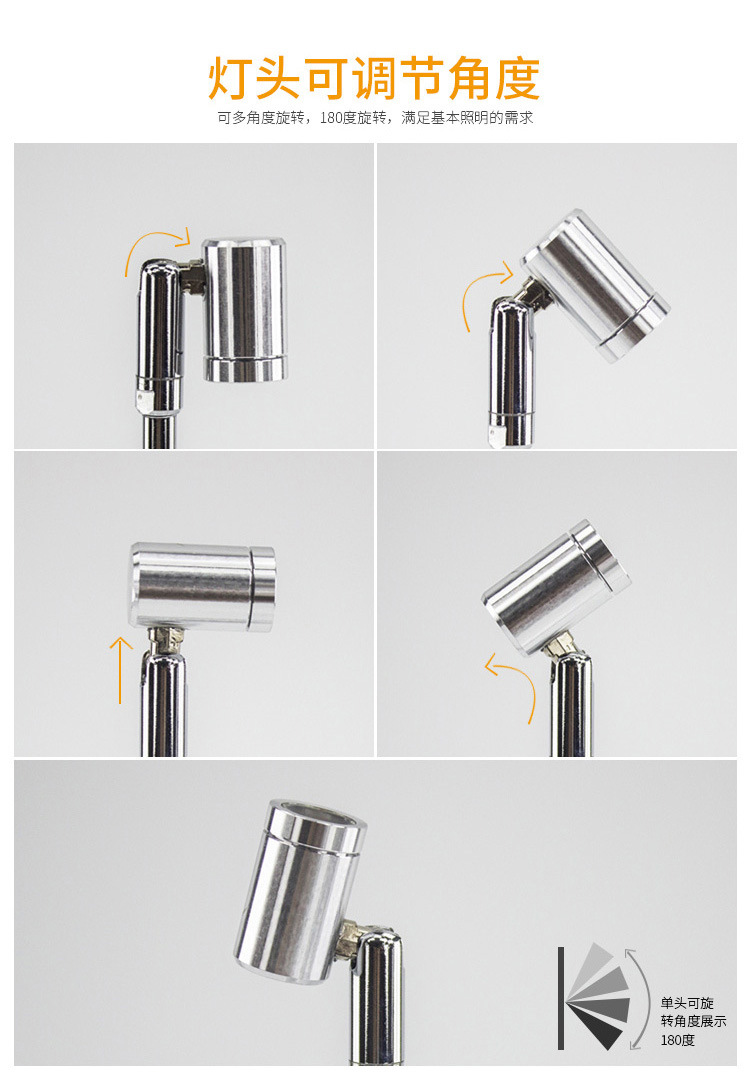 灯头可调节角度

可多角度旋转，180度旋转，满足基本照明的需求

单头可旋转角度展示180度