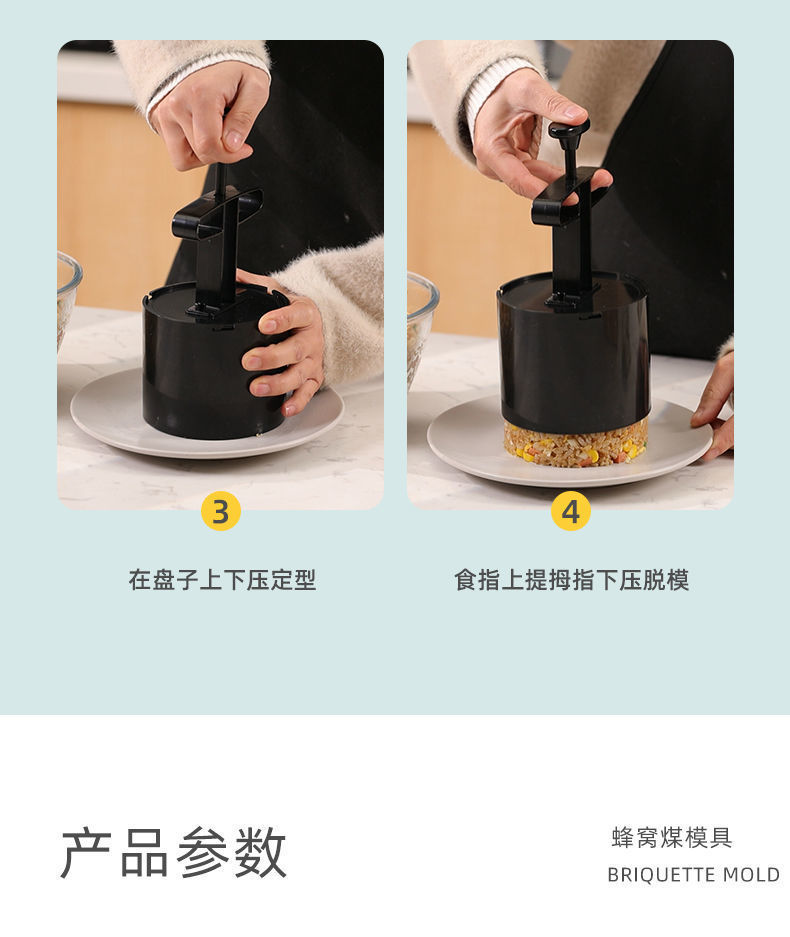 3

在盘子上下压定型

4

食指上提拇指下压脱模

产品参数

蜂窝煤模具

BRIQUETTE MOLD