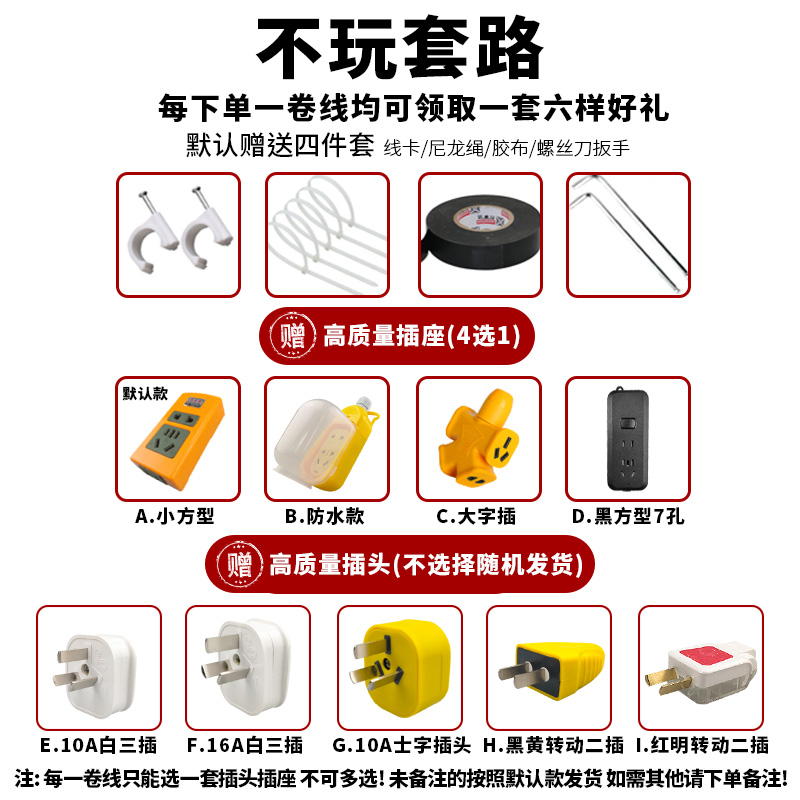 不玩套路
每下单一卷线均可领取一套六样好礼
默认赠送四件套 线卡/尼龙绳/胶布/螺丝刀扳手

赠 高质量插座(4选1)

默认款

A.小方型 B.防水款 C.大字插 D.黑方型7孔

赠 高质量插头(不选择随机发货)

E.10A白三插 F.16A白三插 G.10A士字插头 H.黑黄转动二插 I.红明转动二插

注: 每一卷线只能选一套插头插座 不可多选! 未备注的按照默认款发货 如需其他请下单备注!