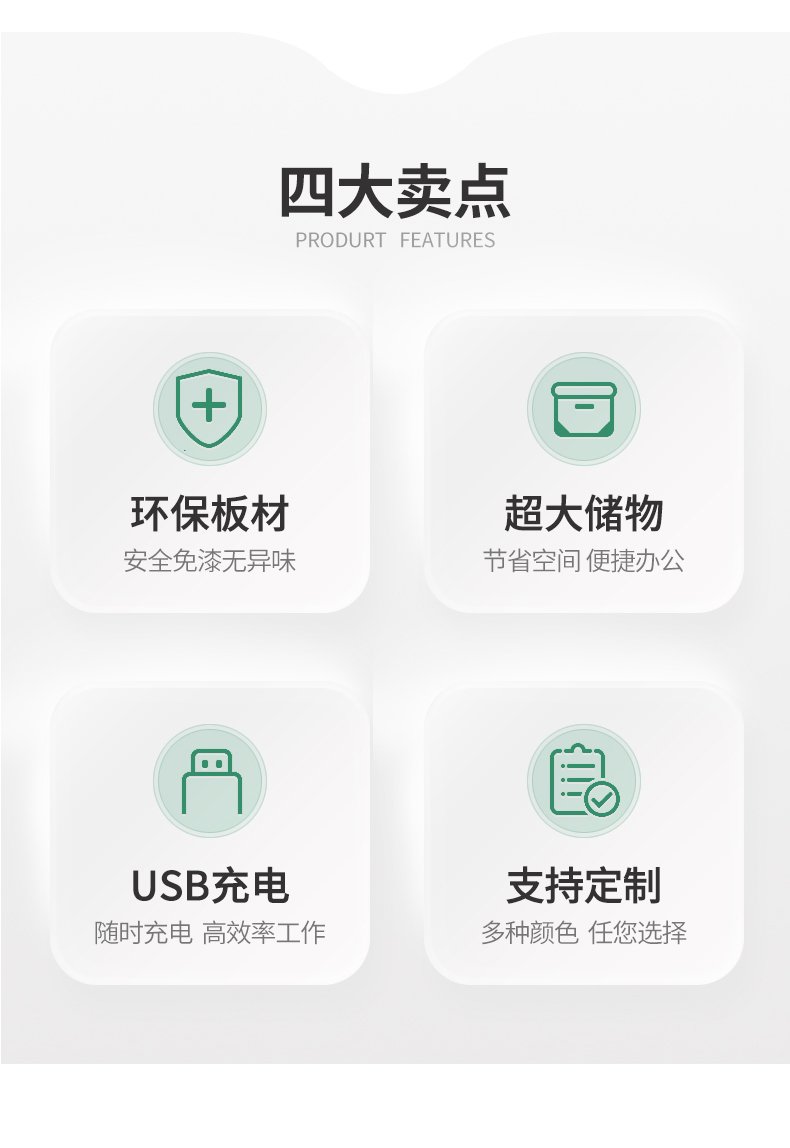 四大卖点
PRODURT FEATURES

环保板材
安全免漆无异味

超大储物
节省空间 便捷办公

USB充电
随时充电 高效率工作

支持定制
多种颜色 任您选择