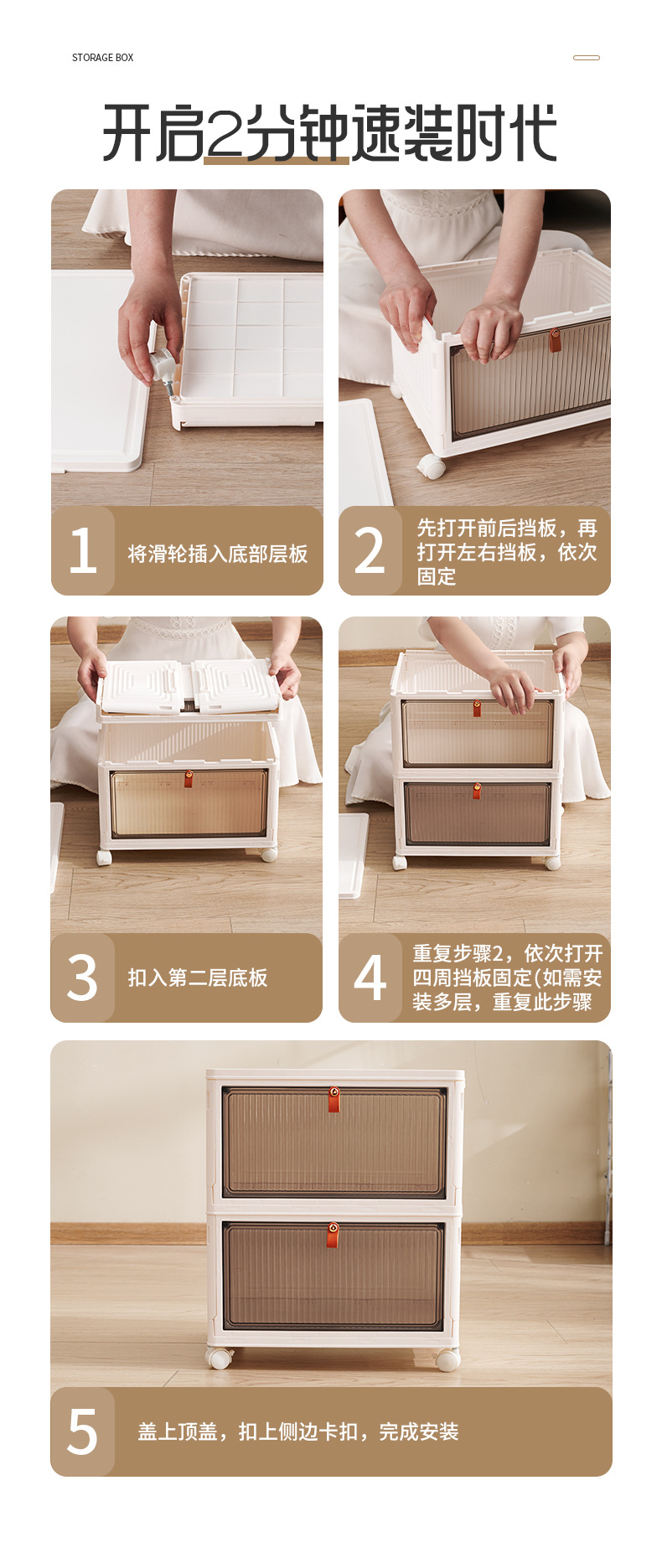 STORAGE BOX

开启2分钟速装时代

1 将滑轮插入底部层板

2 先打开前后挡板，再打开左右挡板，依次固定

3 扣入第二层底板

4 重复步骤2，依次打开四周挡板固定(如需安装多层，重复此步骤

5 盖上顶盖，扣上侧边卡扣，完成安装