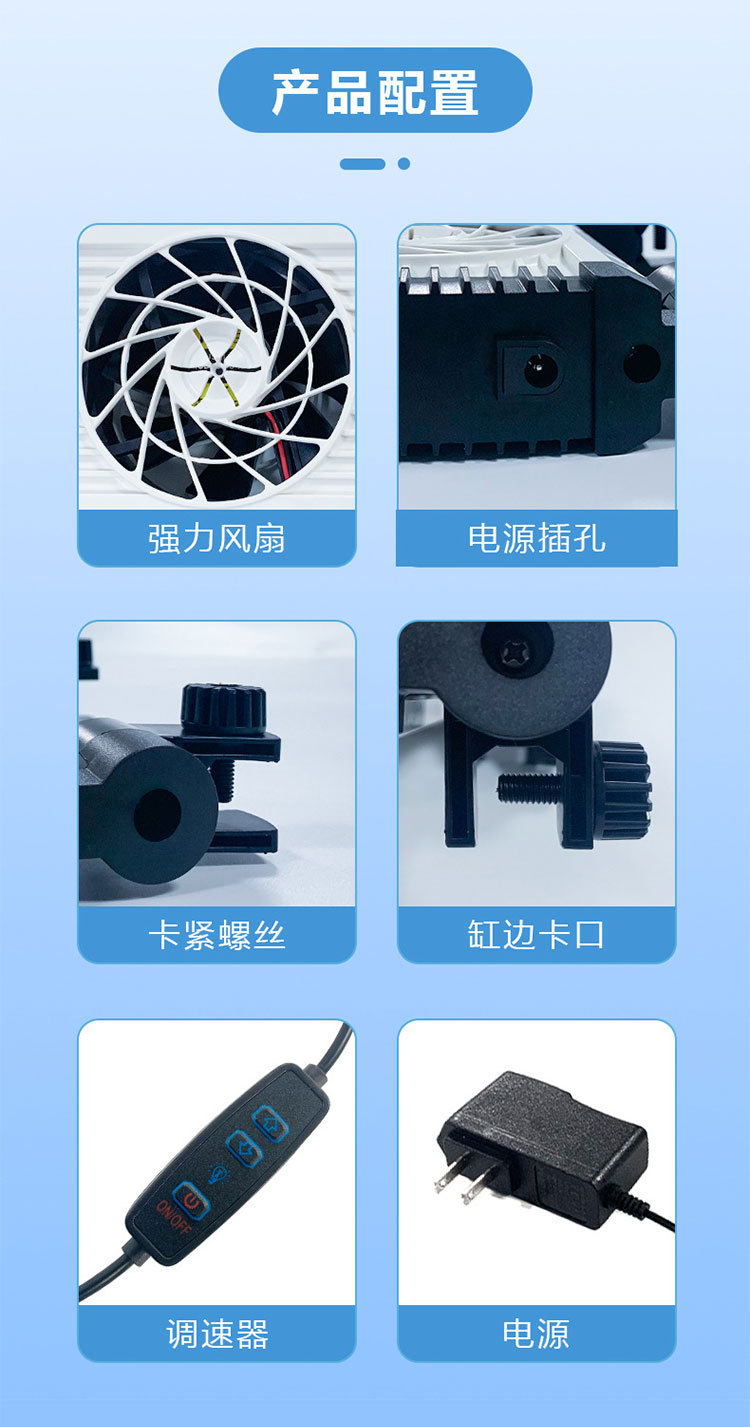 产品配置

强力风扇

电源插孔

卡紧螺丝

缸边卡口

ON/OFF

调速器

电源