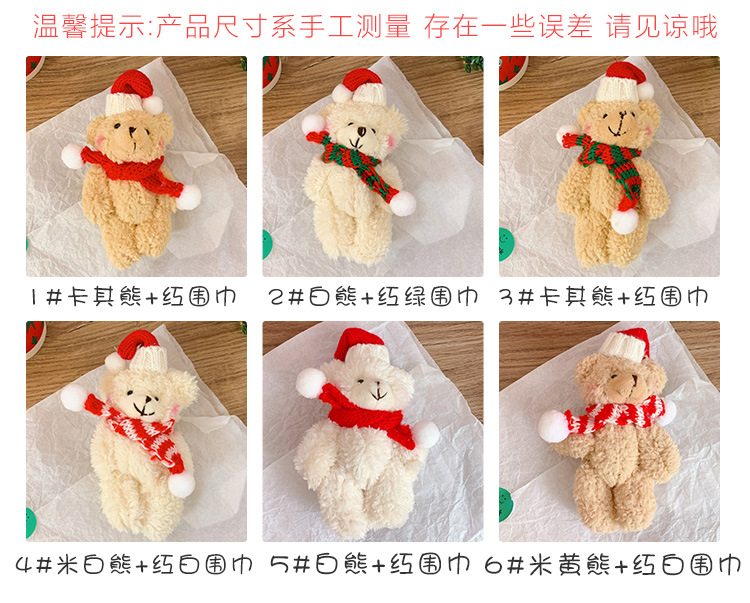 温馨提示:产品尺寸系手工测量 存在一些误差 请见谅哦

1#卡其熊+红围巾

2#白熊+红绿围巾

3#卡其熊+红围巾

4#米白熊+红白围巾

5#白熊+红围巾

6#米黄熊+红白围巾