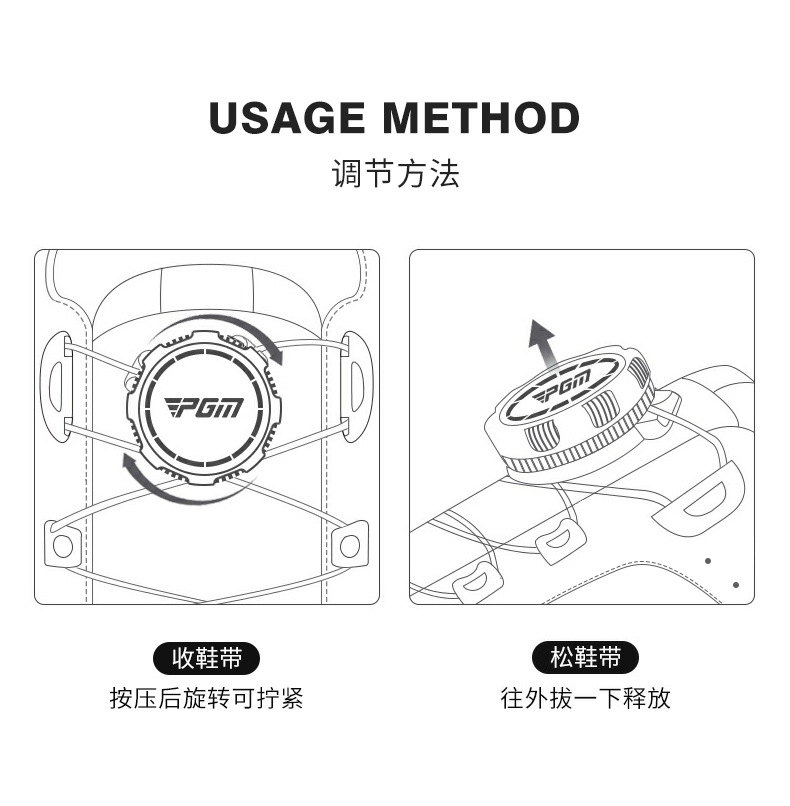 USAGE METHOD

调节方法

PGM

PGM

收鞋带

按压后旋转可拧紧

松鞋带

往外拔一下释放