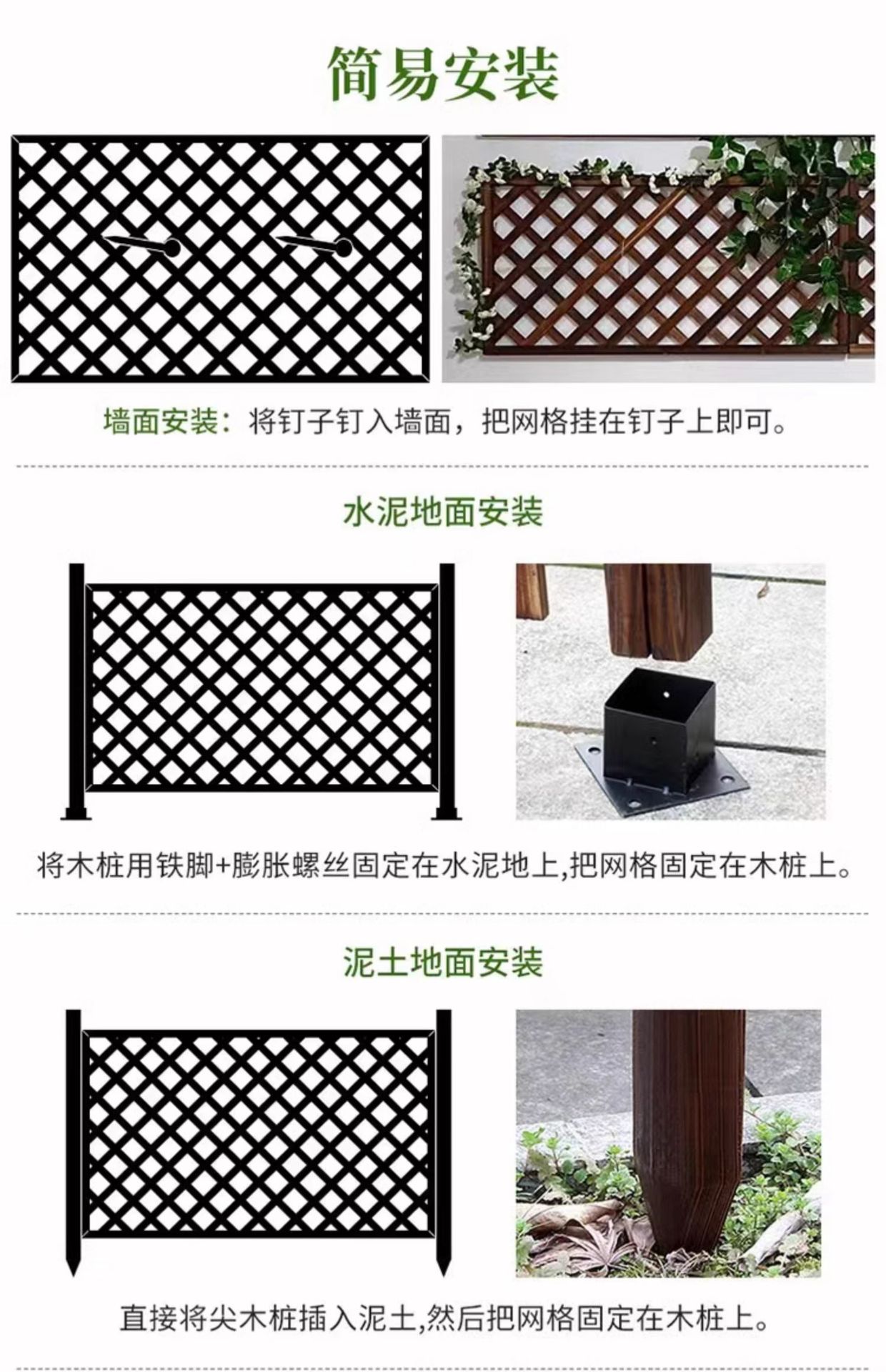 简易安装

墙面安装：将钉子钉入墙面，把网格挂在钉子上即可。

水泥地面安装

将木桩用铁脚+膨胀螺丝固定在水泥地上,把网格固定在木桩上。

泥土地面安装

直接将尖木桩插入泥土,然后把网格固定在木桩上。