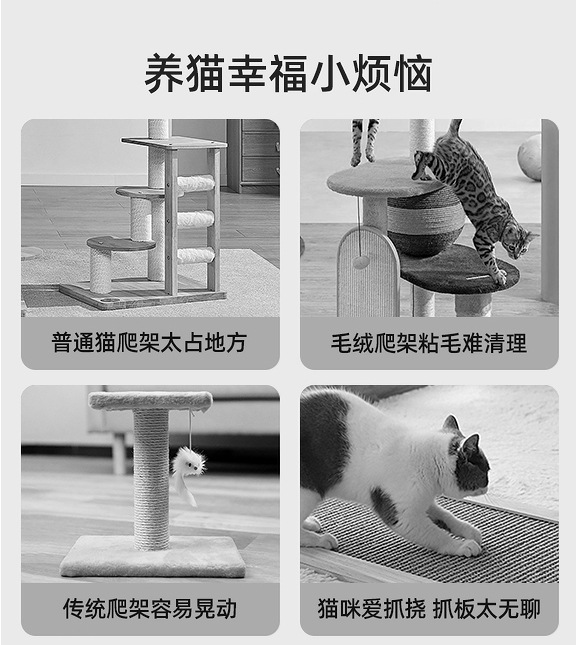 养猫幸福小烦恼

普通猫爬架太占地方

毛绒爬架粘毛难清理

传统爬架容易晃动

猫咪爱抓挠 抓板太无聊