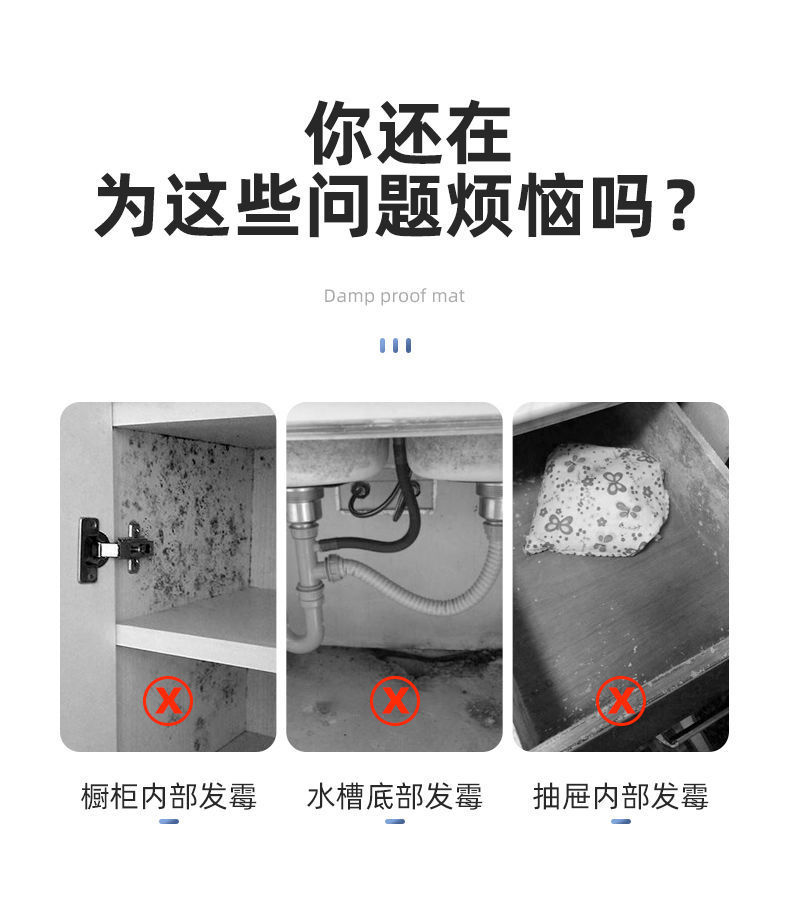 你还在
为这些问题烦恼吗？

Damp proof mat

橱柜内部发霉

水槽底部发霉

抽屉内部发霉