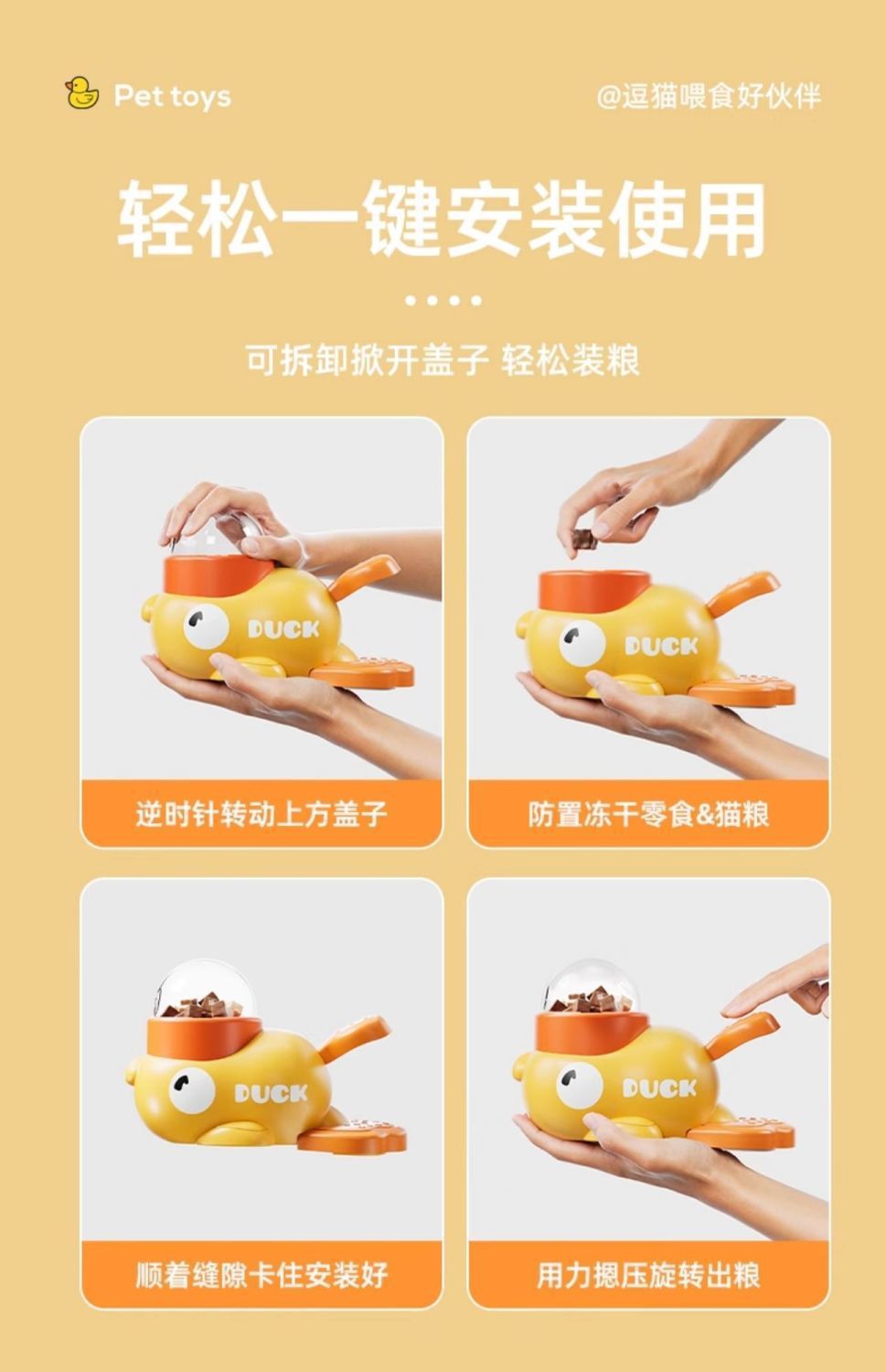 Pet toys

@逗猫喂食好伙伴

轻松一键安装使用

可拆卸掀开盖子 轻松装粮

DUCK

逆时针转动上方盖子

DUCK

防置冻干零食&猫粮

DUCK

顺着缝隙卡住安装好

DUCK

用力摁压旋转出粮