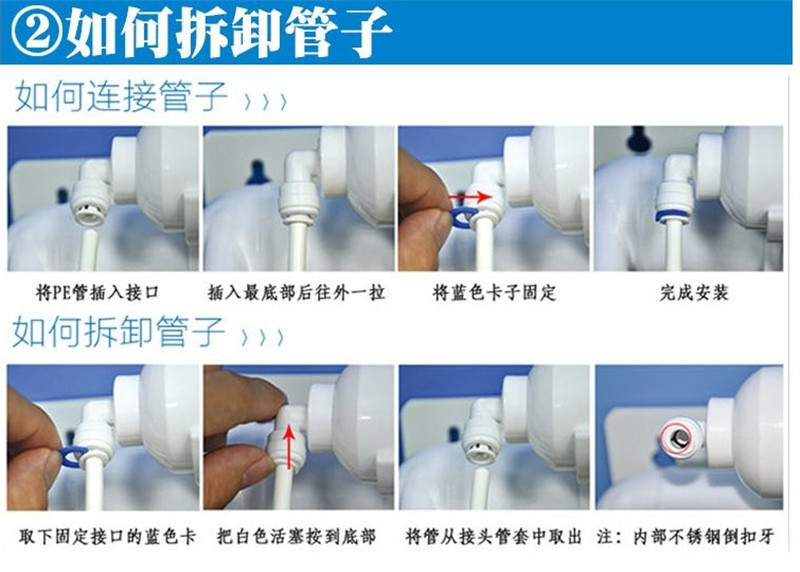 ②如何拆卸管子

如何连接管子 〉〉〉

将PE管插入接口

插入最底部后往外一拉

将蓝色卡子固定

完成安装

如何拆卸管子 〉〉〉

取下固定接口的蓝色卡

把白色活塞按到底部

将管从接头管套中取出

注：内部不锈钢倒扣牙